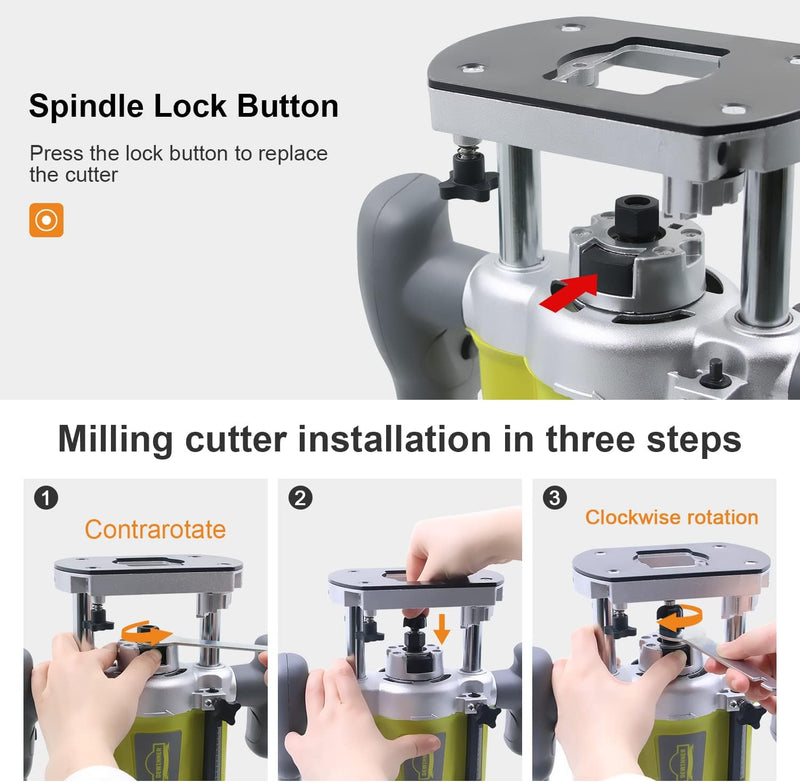 Spindle Lock Button

Press the lock button to replace the cutter

Milling cutter installation in three steps

1
Contrarotate

2

3
Clockwise rotation