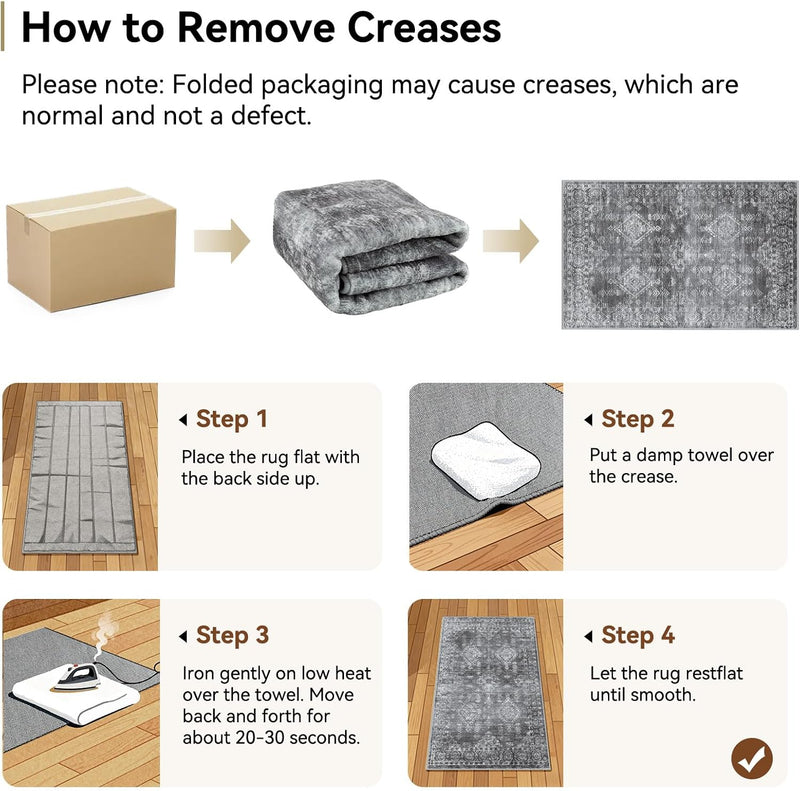 How to Remove Creases

Please note: Folded packaging may cause creases, which are normal and not a defect.

Step 1
Place the rug flat with the back side up.

Step 2
Put a damp towel over the crease.

Step 3
Iron gently on low heat over the towel. Move back and forth for about 20-30 seconds.

Step 4
Let the rug restflat until smooth.