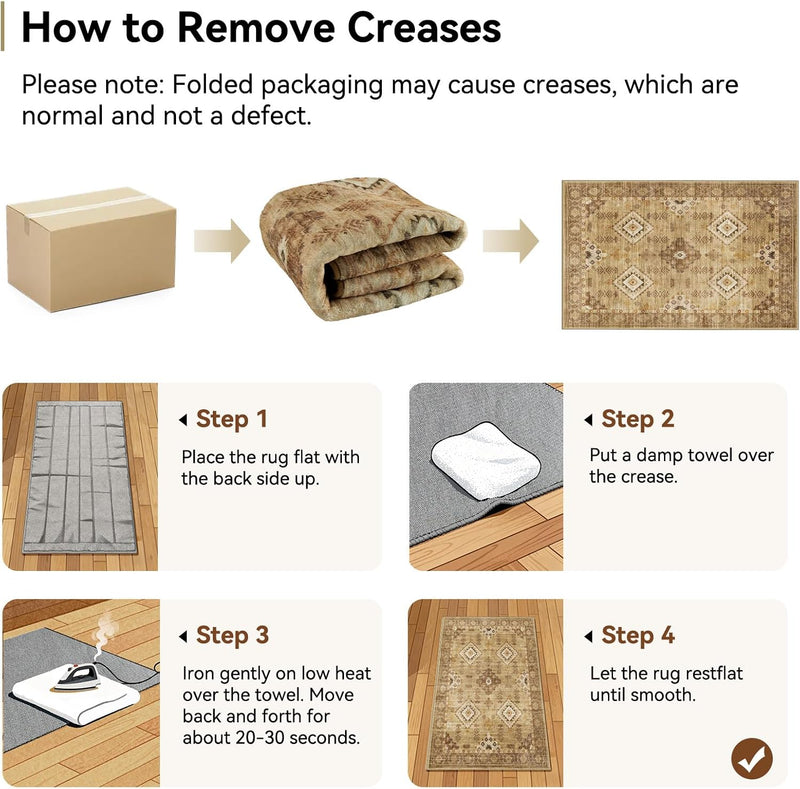 How to Remove Creases

Please note: Folded packaging may cause creases, which are normal and not a defect.

Step 1
Place the rug flat with the back side up.

Step 2
Put a damp towel over the crease.

Step 3
Iron gently on low heat over the towel. Move back and forth for about 20-30 seconds.

Step 4
Let the rug restflat until smooth.