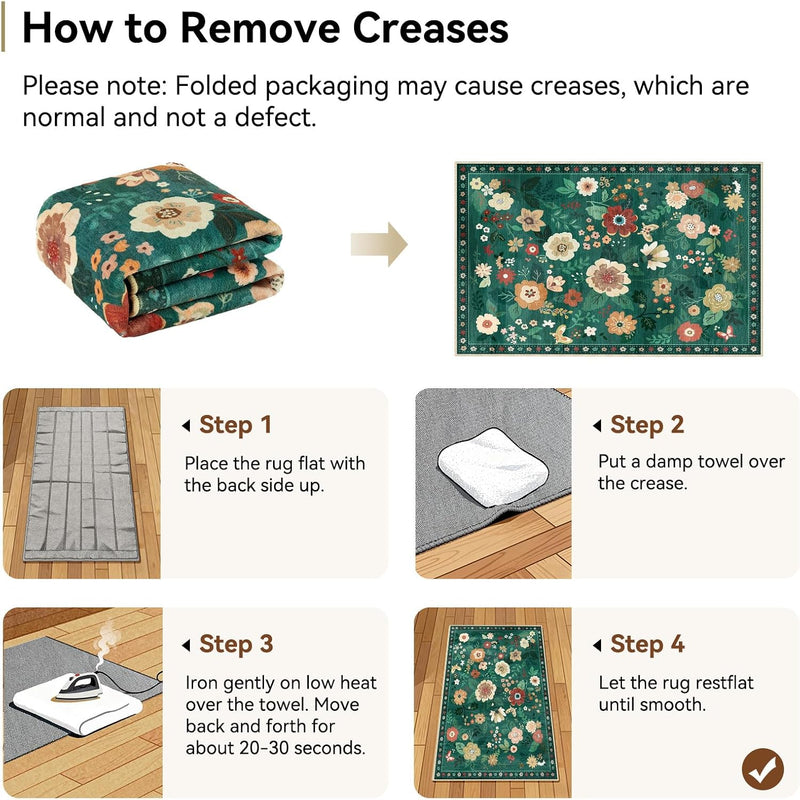 How to Remove Creases

Please note: Folded packaging may cause creases, which are normal and not a defect.

Step 1
Place the rug flat with the back side up.

Step 2
Put a damp towel over the crease.

Step 3
Iron gently on low heat over the towel. Move back and forth for about 20-30 seconds.

Step 4
Let the rug restflat until smooth.