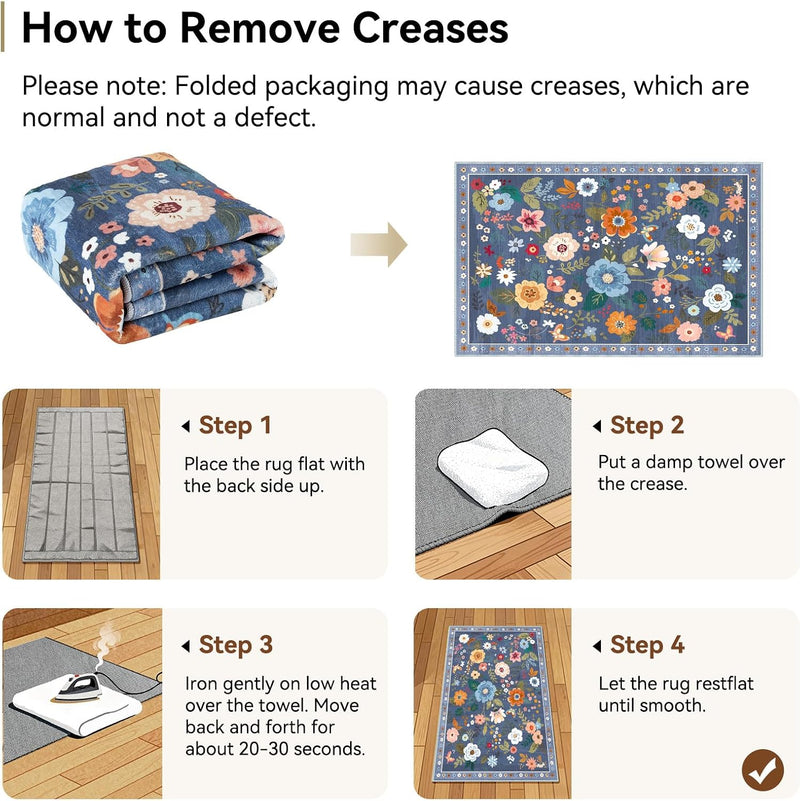 How to Remove Creases

Please note: Folded packaging may cause creases, which are normal and not a defect.

Step 1
Place the rug flat with the back side up.

Step 2
Put a damp towel over the crease.

Step 3
Iron gently on low heat over the towel. Move back and forth for about 20-30 seconds.

Step 4
Let the rug restflat until smooth.