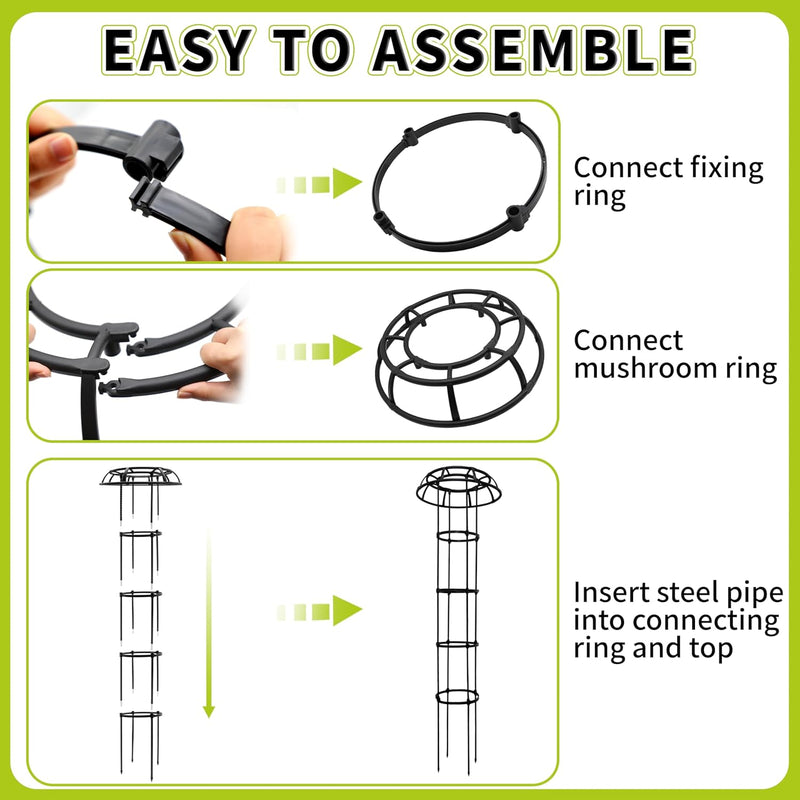 EASY TO ASSEMBLE

Connect fixing ring

Connect mushroom ring

Insert steel pipe into connecting ring and top