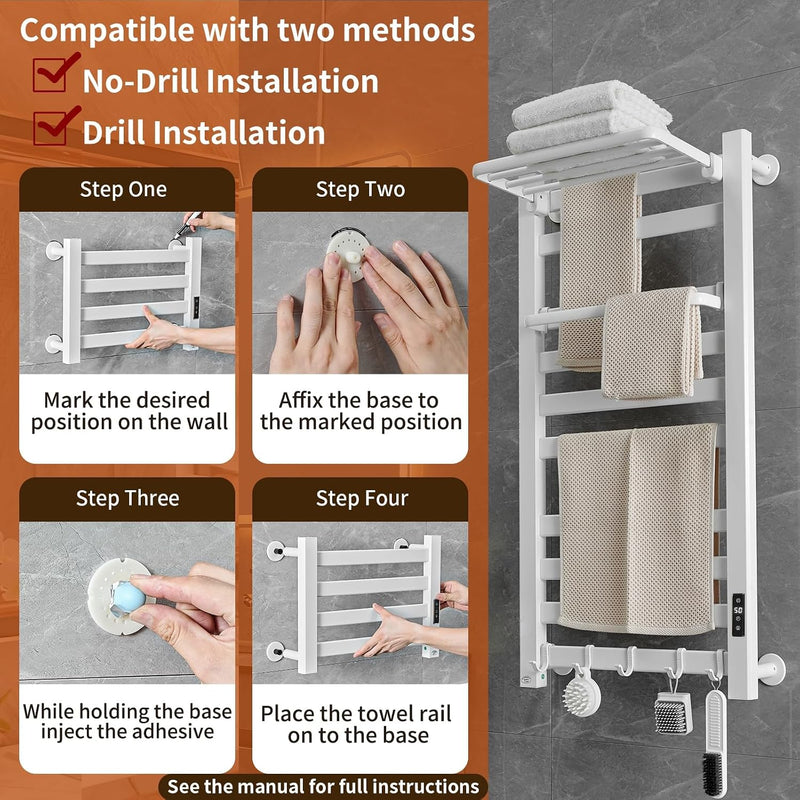 Compatible with two methods

No-Drill Installation

Drill Installation

Step One

Mark the desired position on the wall

Step Two

Affix the base to the marked position

Step Three

While holding the base inject the adhesive

Step Four

Place the towel rail on to the base

See the manual for full instructions

50