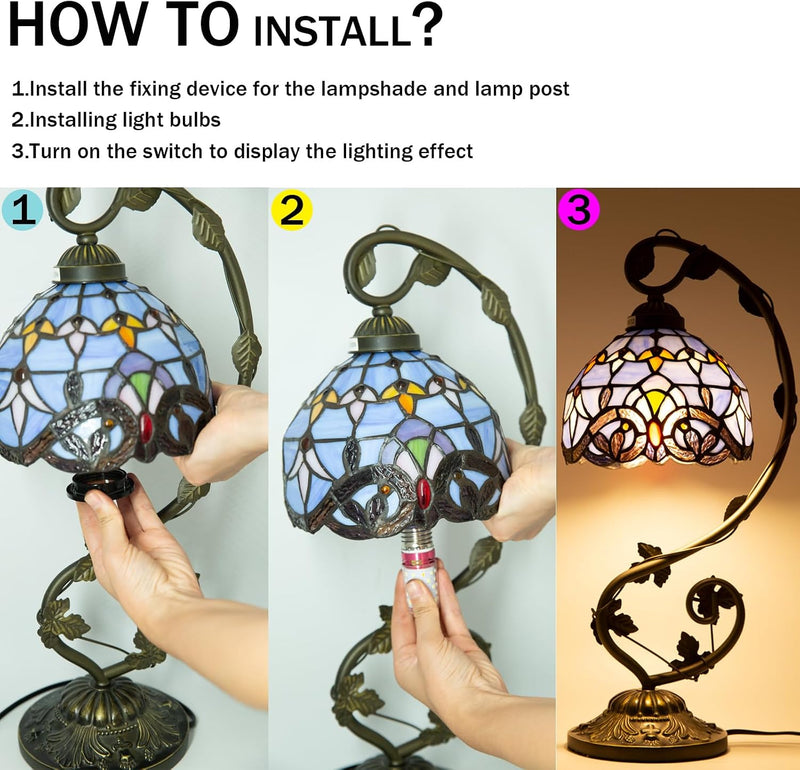 HOW TO INSTALL?

1.Install the fixing device for the lampshade and lamp post
2.Installing light bulbs
3.Turn on the switch to display the lighting effect

1

2

3