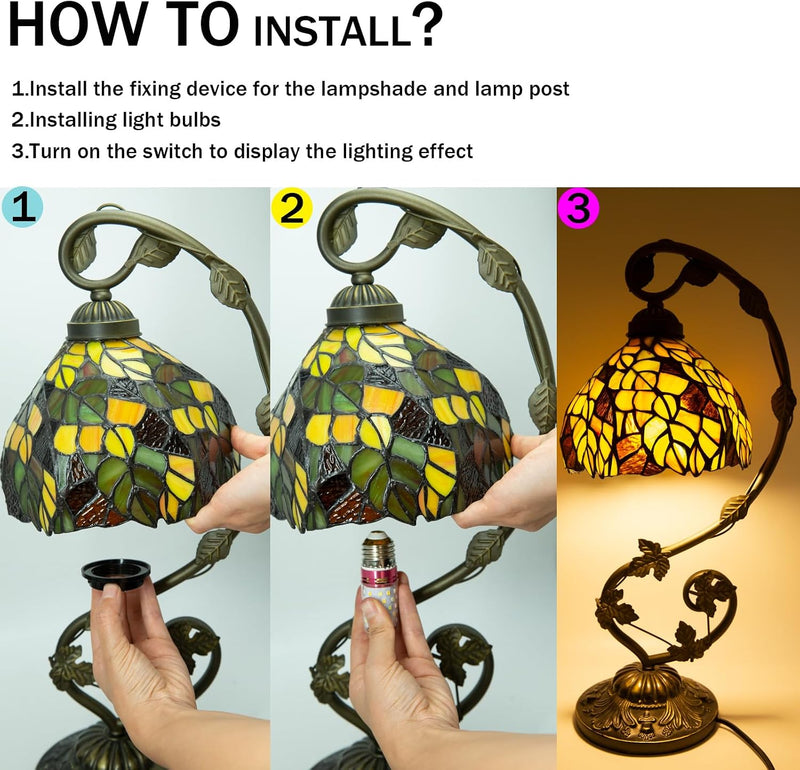 HOW TO INSTALL?

1.Install the fixing device for the lampshade and lamp post
2.Installing light bulbs
3.Turn on the switch to display the lighting effect

1

2

3