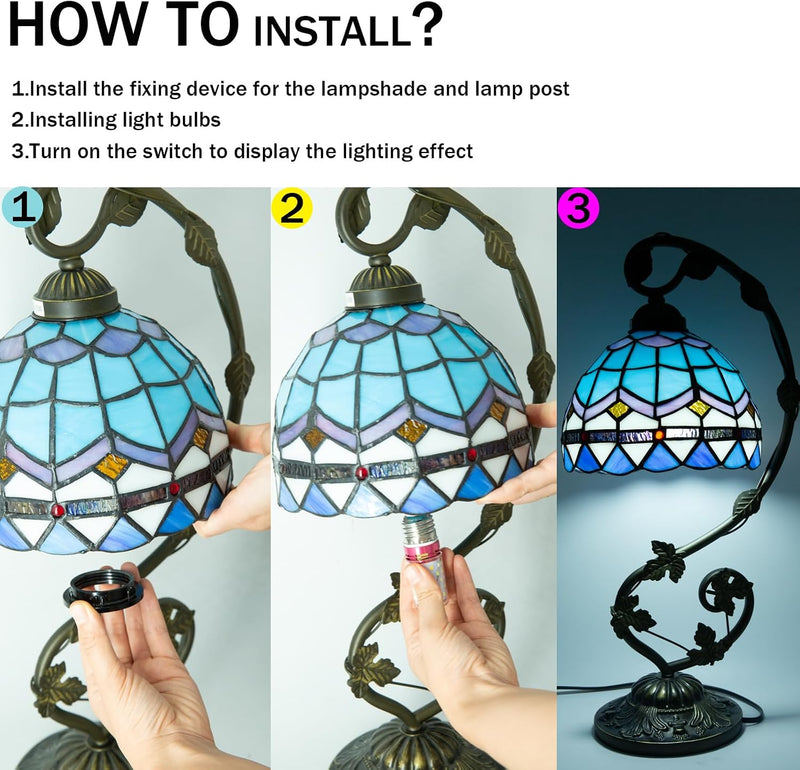 HOW TO INSTALL?

1.Install the fixing device for the lampshade and lamp post
2.Installing light bulbs
3.Turn on the switch to display the lighting effect

1

2

3