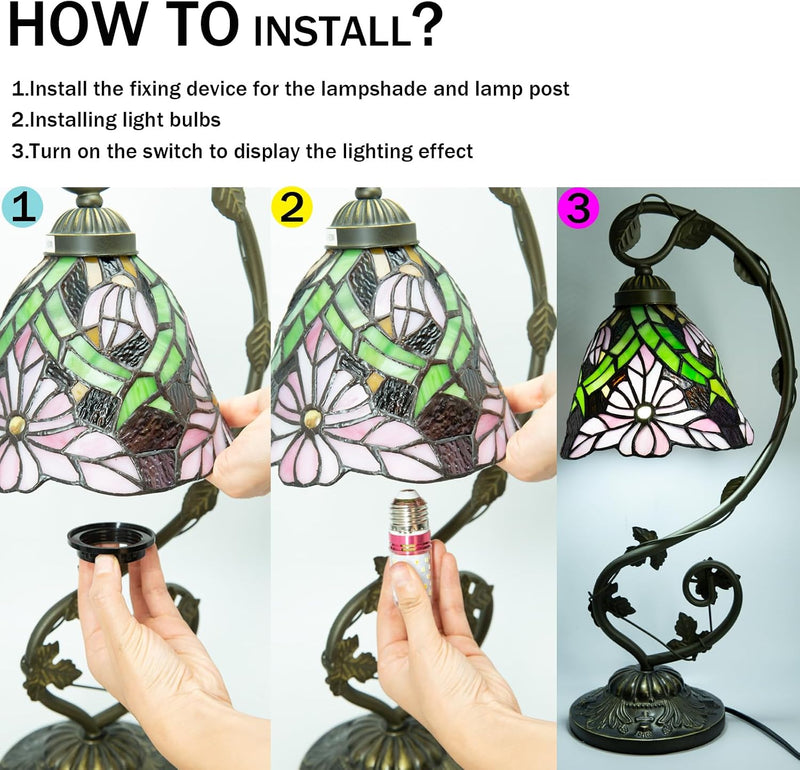 HOW TO INSTALL?

1.Install the fixing device for the lampshade and lamp post
2.Installing light bulbs
3.Turn on the switch to display the lighting effect

1

2

3