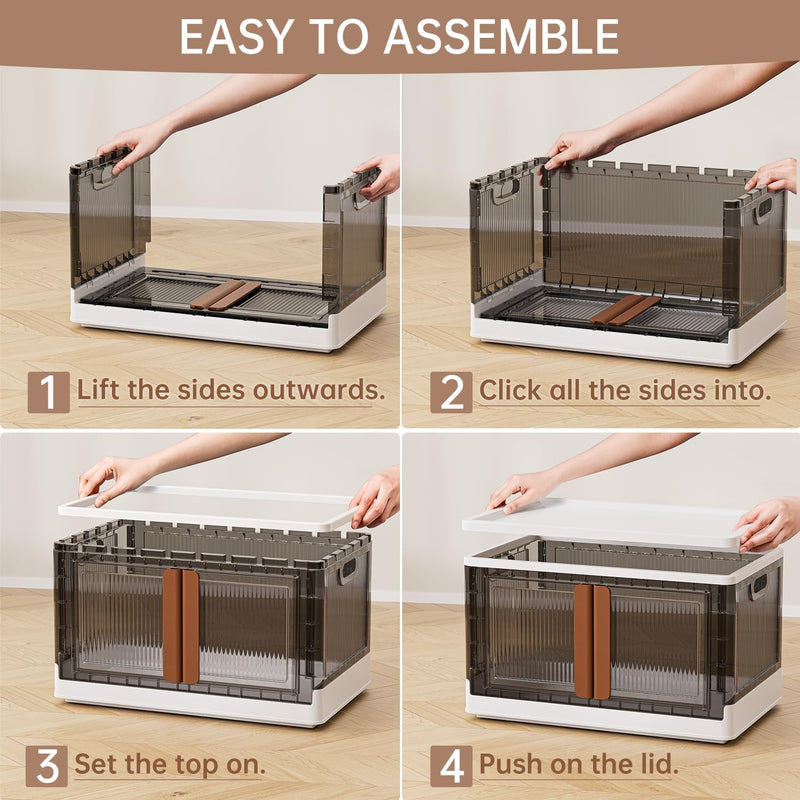 EASY TO ASSEMBLE

1 Lift the sides outwards.

2 Click all the sides into.

3 Set the top on.

4 Push on the lid.