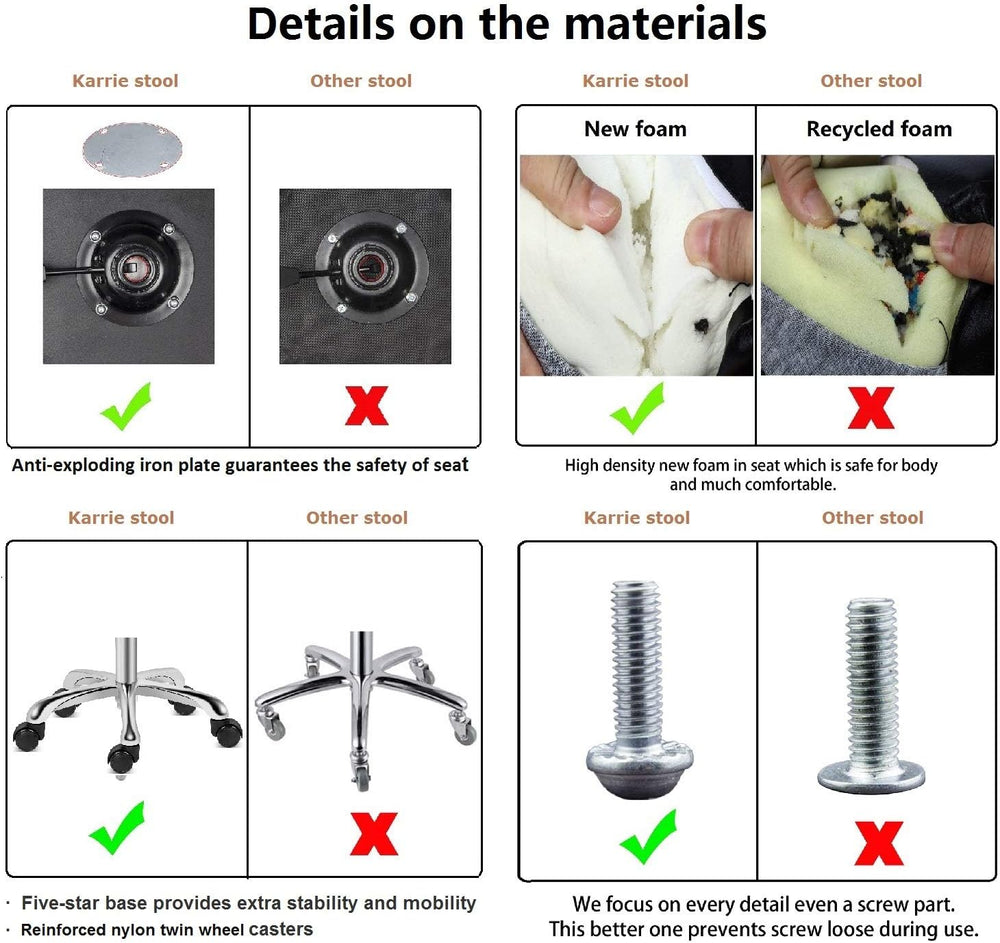 Details on the materials

Karrie stool

Other stool

Anti-exploding iron plate guarantees the safety of seat

Karrie stool

Other stool

New foam

Recycled foam

High density new foam in seat which is safe for body and much comfortable.

Karrie stool

Other stool

· Five-star base provides extra stability and mobility
· Reinforced nylon twin wheel casters

Karrie stool

Other stool

We focus on every detail even a screw part.
This better one prevents screw loose during use.