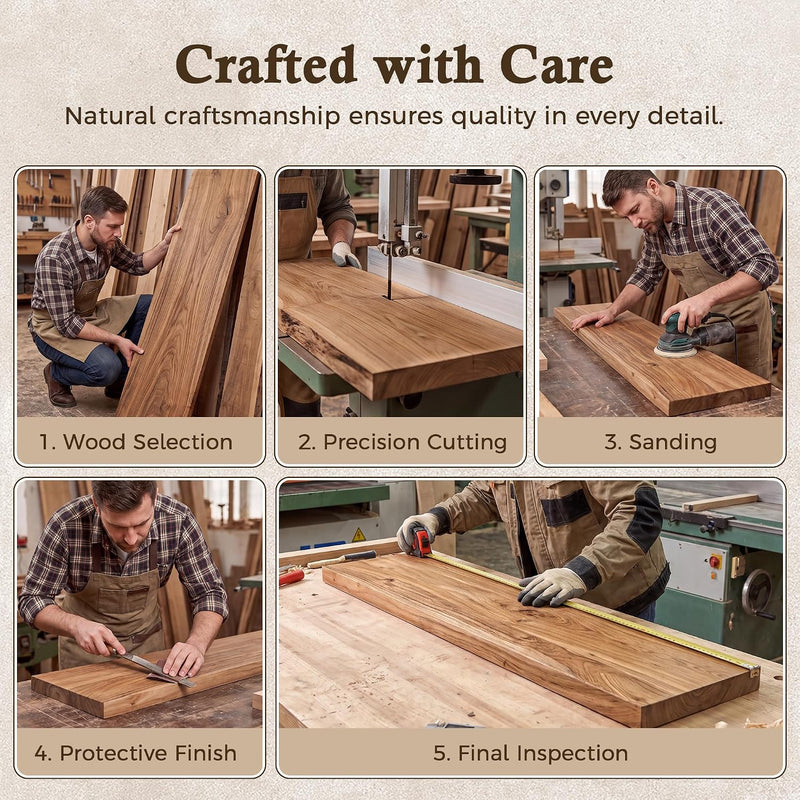 Crafted with Care

Natural craftsmanship ensures quality in every detail.

1. Wood Selection

2. Precision Cutting

3. Sanding

4. Protective Finish

5. Final Inspection