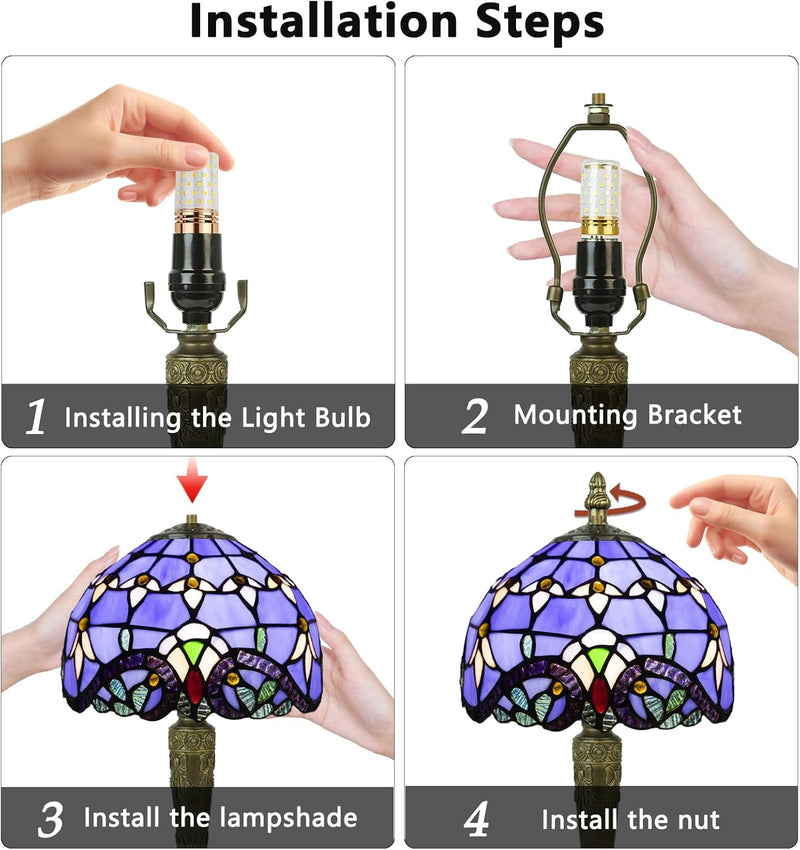 Installation Steps

1 Installing the Light Bulb

2 Mounting Bracket

3 Install the lampshade

4 Install the nut