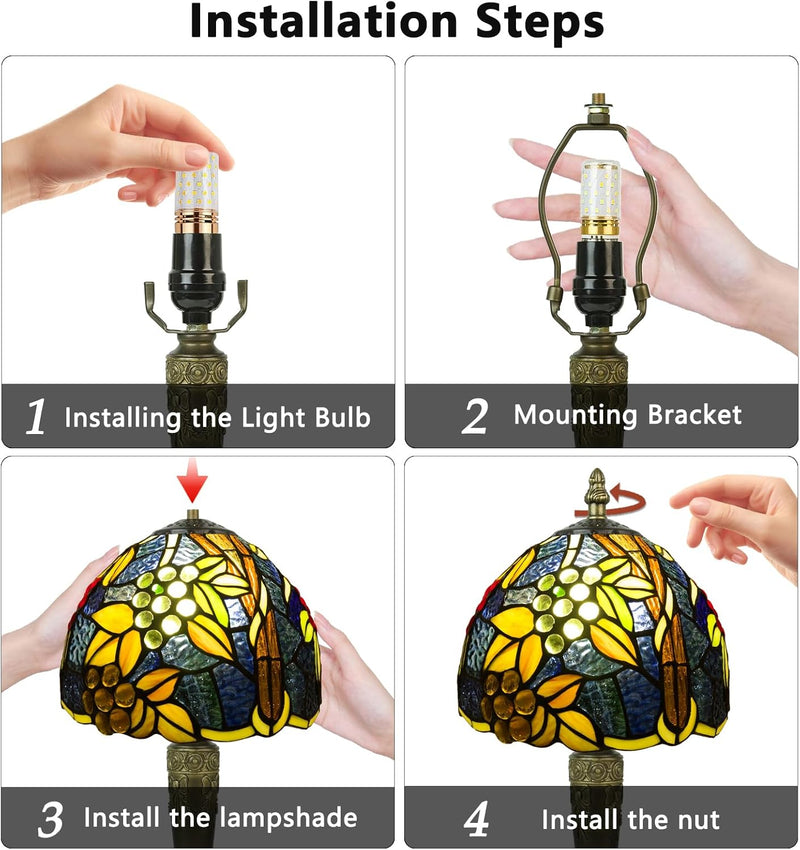 Installation Steps

1 Installing the Light Bulb

2 Mounting Bracket

3 Install the lampshade

4 Install the nut