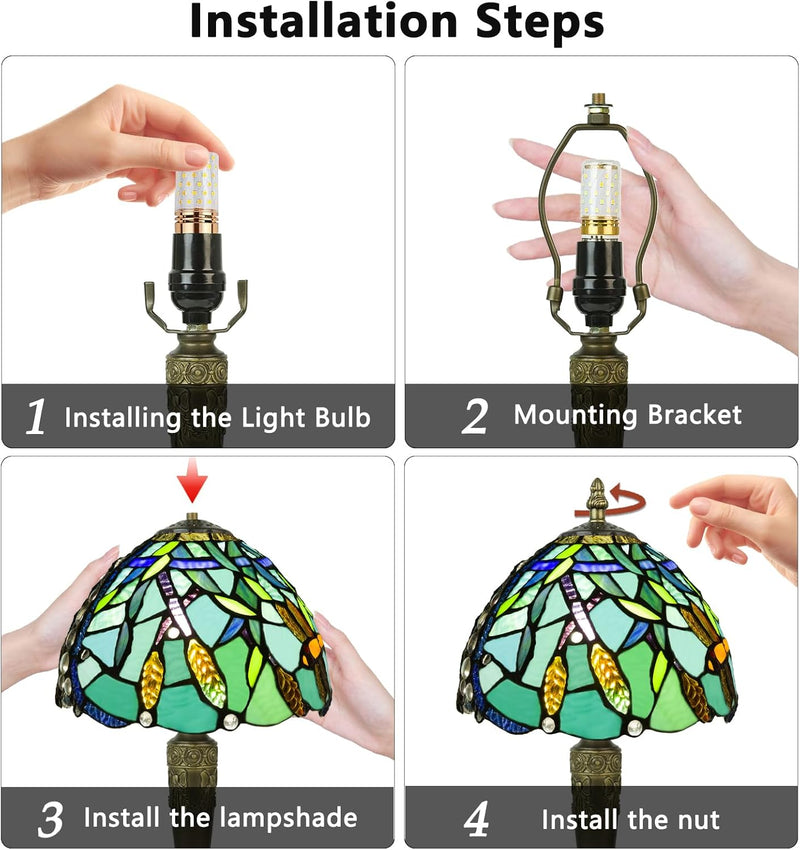 Installation Steps

1 Installing the Light Bulb

2 Mounting Bracket

3 Install the lampshade

4 Install the nut