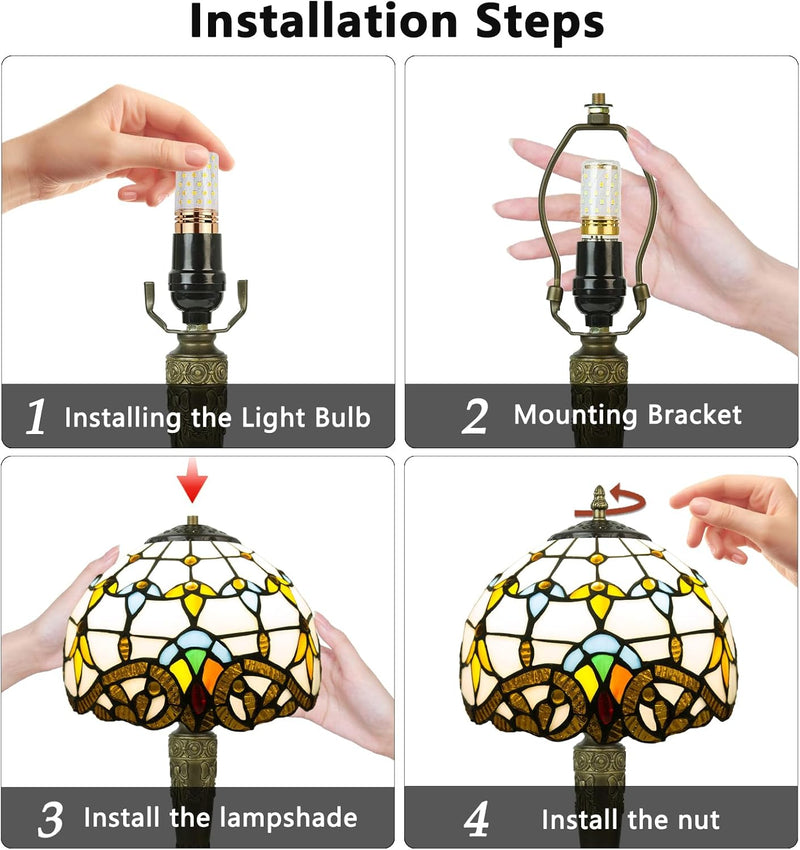 Installation Steps

1 Installing the Light Bulb

2 Mounting Bracket

3 Install the lampshade

4 Install the nut