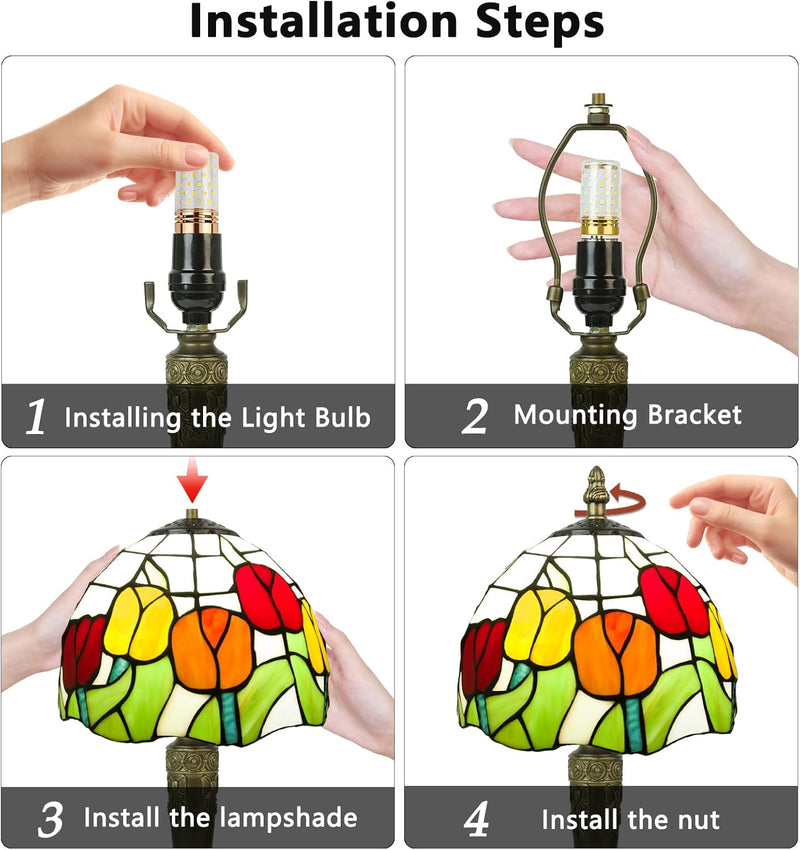 Installation Steps

1 Installing the Light Bulb

2 Mounting Bracket

3 Install the lampshade

4 Install the nut