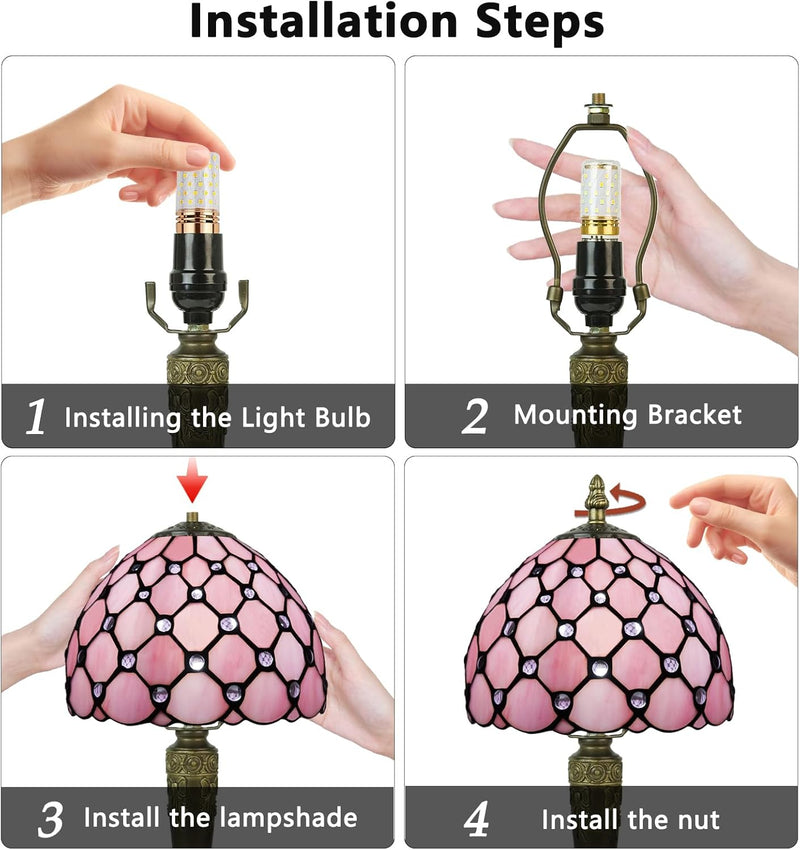 Installation Steps

1 Installing the Light Bulb

2 Mounting Bracket

3 Install the lampshade

4 Install the nut