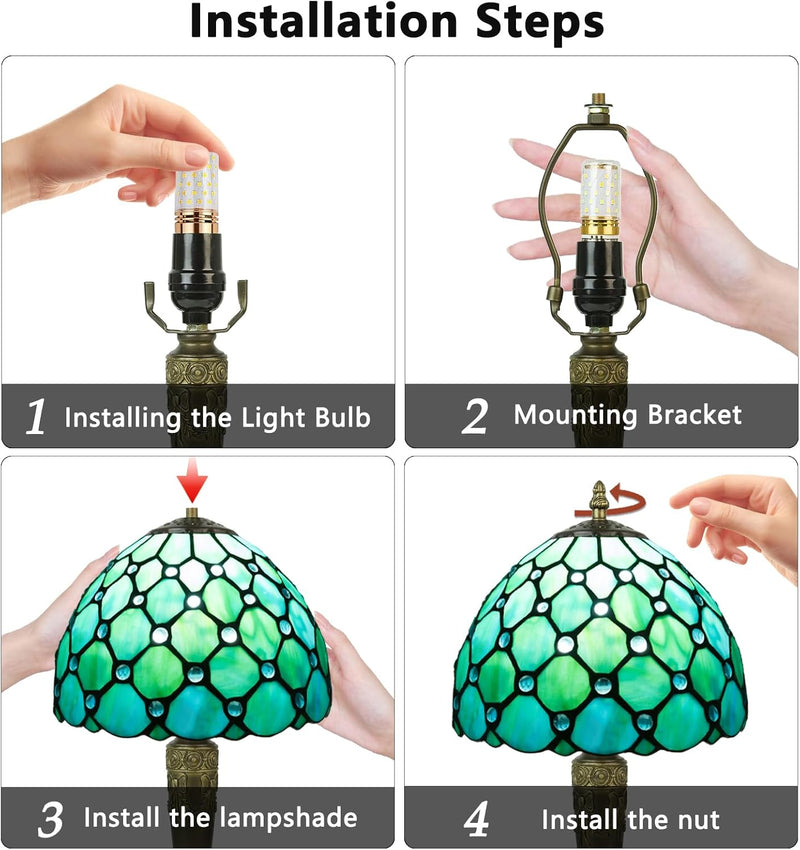 Installation Steps

1 Installing the Light Bulb

2 Mounting Bracket

3 Install the lampshade

4 Install the nut