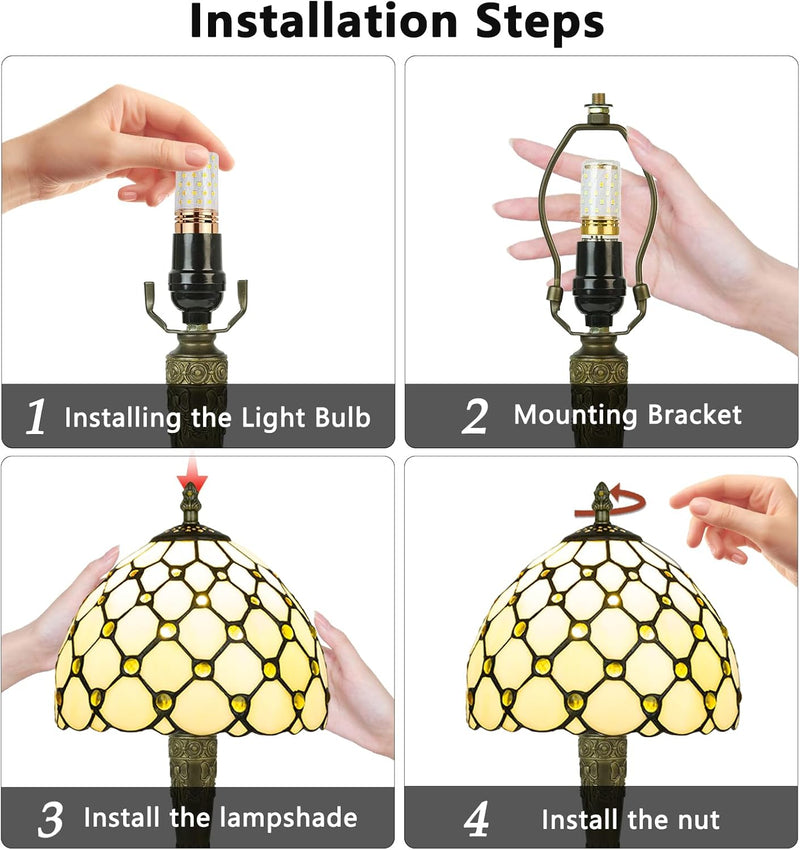 Installation Steps

1 Installing the Light Bulb

2 Mounting Bracket

3 Install the lampshade

4 Install the nut