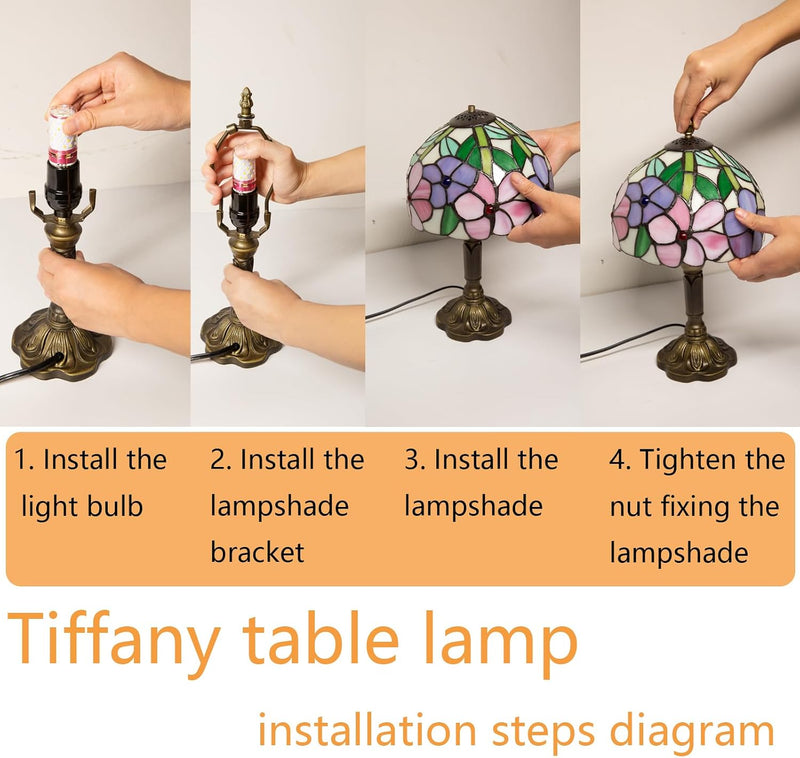 1. Install the light bulb

2. Install the lampshade bracket

3. Install the lampshade

4. Tighten the nut fixing the lampshade

Tiffany table lamp

installation steps diagram