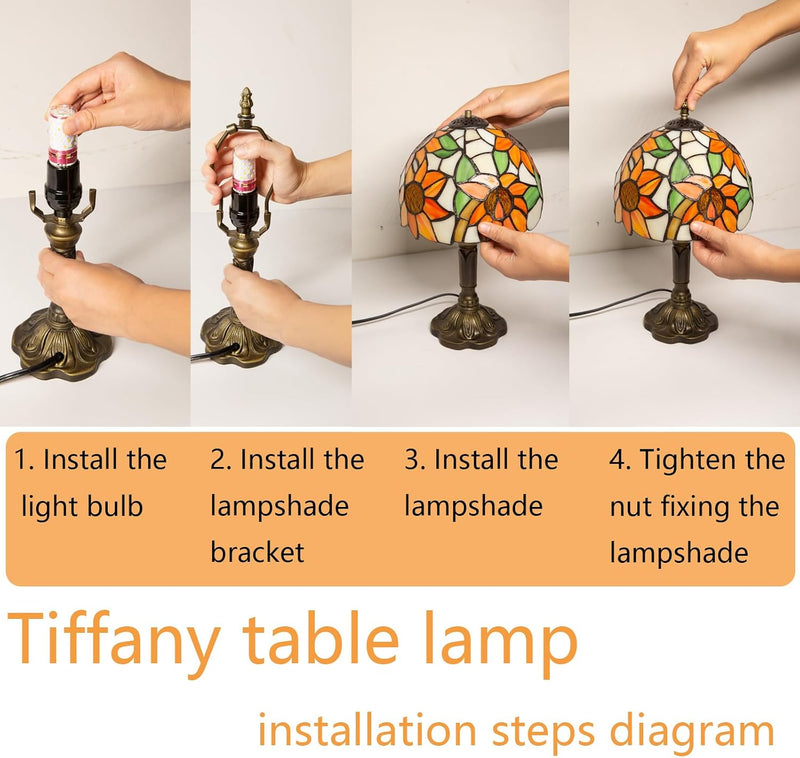 1. Install the light bulb

2. Install the lampshade bracket

3. Install the lampshade

4. Tighten the nut fixing the lampshade

Tiffany table lamp

installation steps diagram