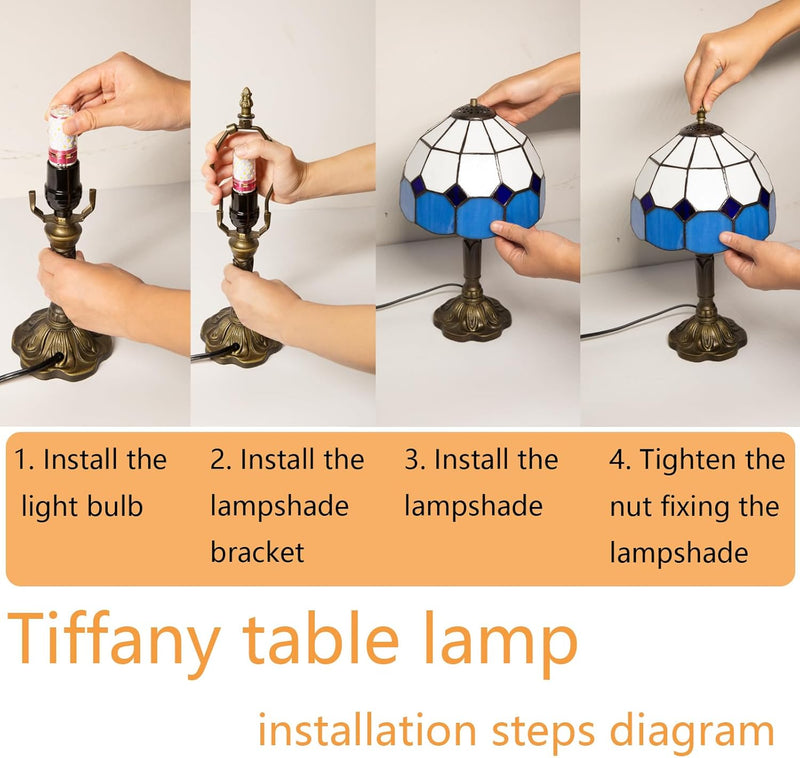 1. Install the light bulb

2. Install the lampshade bracket

3. Install the lampshade

4. Tighten the nut fixing the lampshade

Tiffany table lamp

installation steps diagram