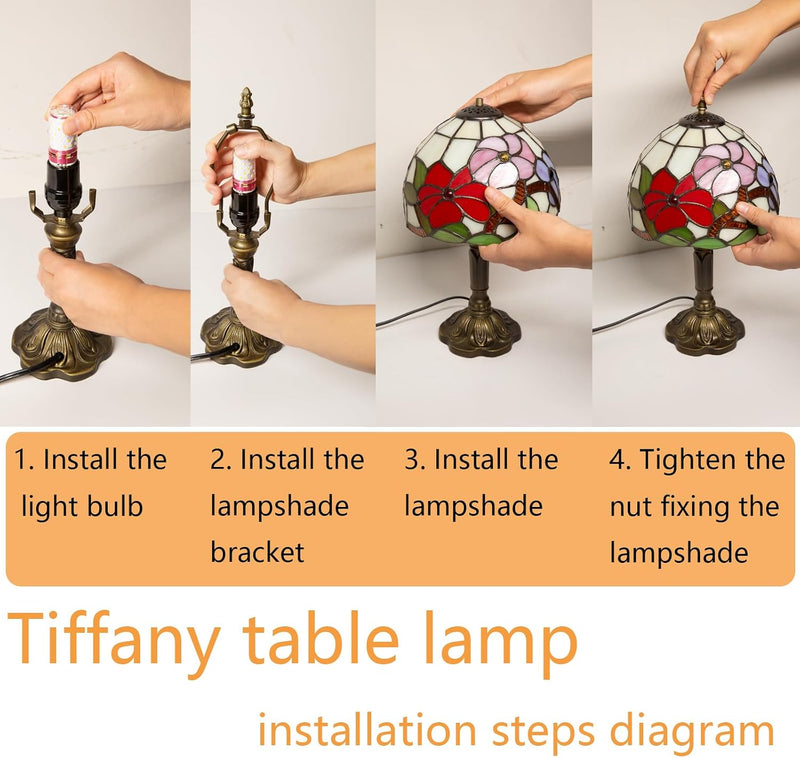 1. Install the light bulb

2. Install the lampshade bracket

3. Install the lampshade

4. Tighten the nut fixing the lampshade

Tiffany table lamp

installation steps diagram