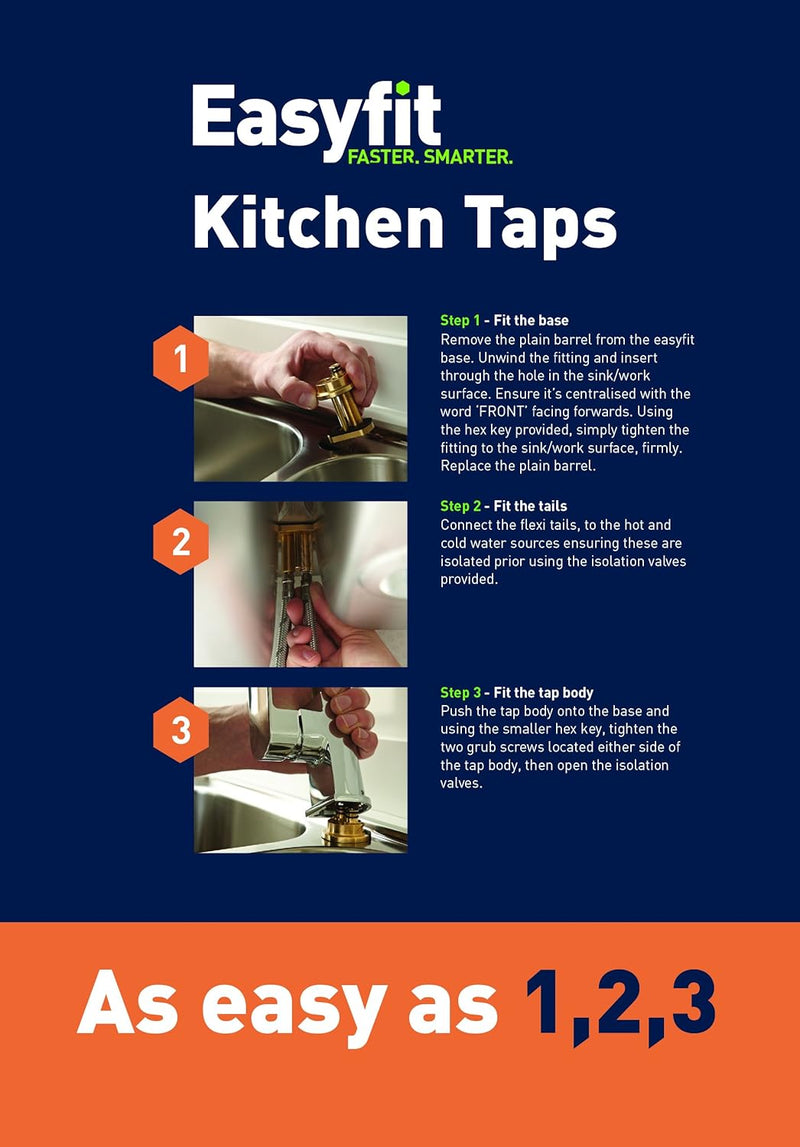 Easyfit
FASTER. SMARTER.

Kitchen Taps

1

Step 1 - Fit the base
Remove the plain barrel from the easyfit base. Unwind the fitting and insert through the hole in the sink/work surface. Ensure it's centralised with the word 'FRONT' facing forwards. Using the hex key provided, simply tighten the fitting to the sink/work surface, firmly. Replace the plain barrel.

2

Step 2 - Fit the tails
Connect the flexi tails, to the hot and cold water sources ensuring these are isolated prior using the isolation valves provided.

3

Step 3 - Fit the tap body
Push the tap body onto the base and using the smaller hex key, tighten the two grub screws located either side of the tap body, then open the isolation valves.

As easy as 1,2,3