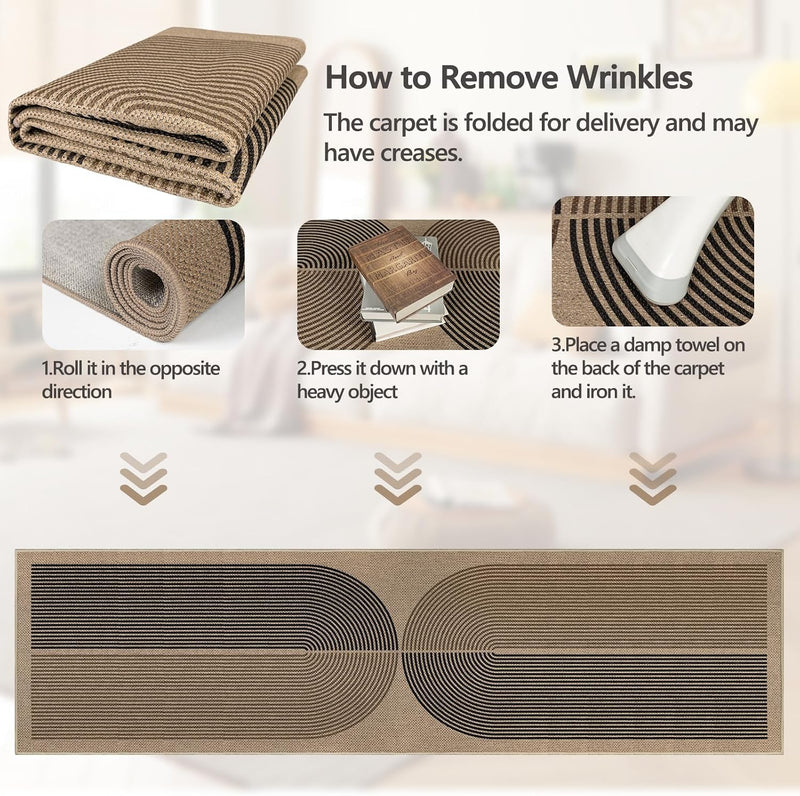 How to Remove Wrinkles

The carpet is folded for delivery and may have creases.

1.Roll it in the opposite direction

2.Press it down with a heavy object

3.Place a damp towel on the back of the carpet and iron it.