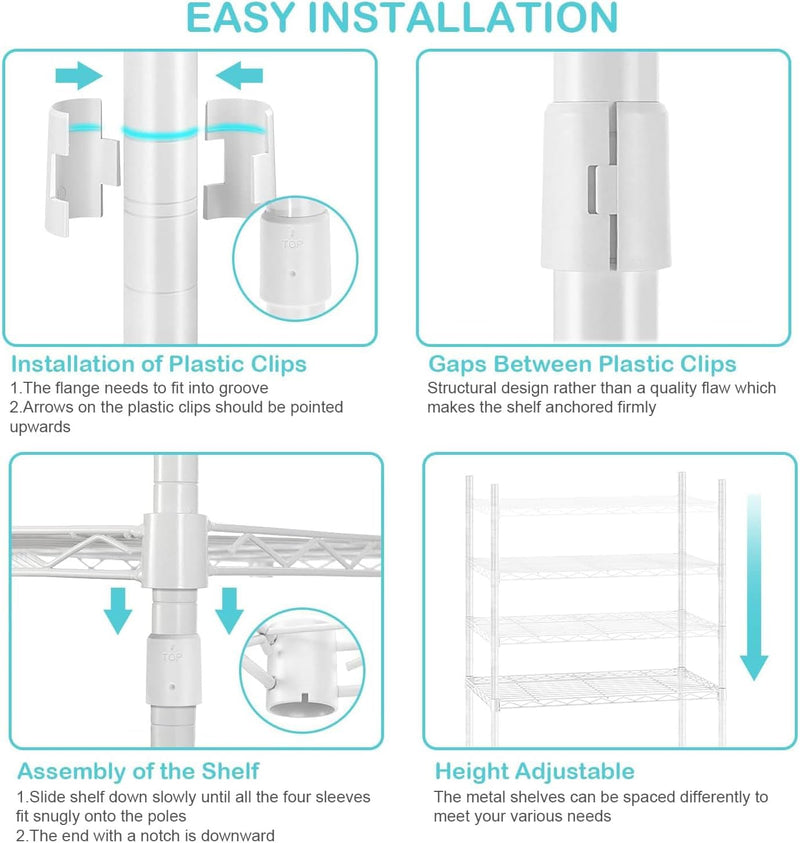 EASY INSTALLATION

TOP

Installation of Plastic Clips
1.The flange needs to fit into groove
2.Arrows on the plastic clips should be pointed upwards

Gaps Between Plastic Clips
Structural design rather than a quality flaw which makes the shelf anchored firmly

TOP

Assembly of the Shelf
1.Slide shelf down slowly until all the four sleeves fit snugly onto the poles
2.The end with a notch is downward

Height Adjustable
The metal shelves can be spaced differently to meet your various needs