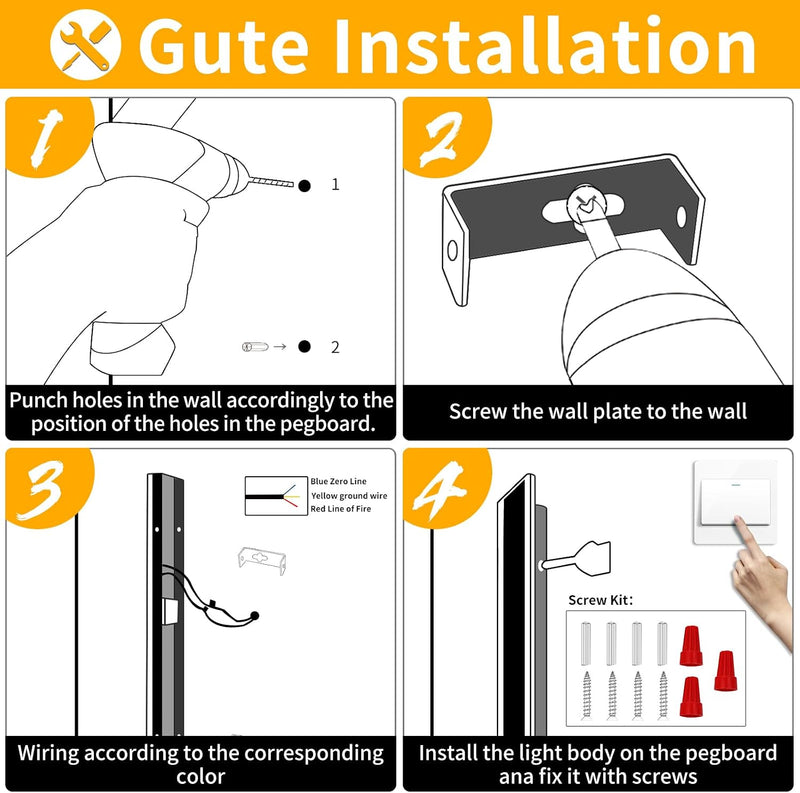 Gute Installation

1

1

2

Punch holes in the wall accordingly to the position of the holes in the pegboard.

2

Screw the wall plate to the wall

3

Blue Zero Line
Yellow ground wire
Red Line of Fire

Wiring according to the corresponding color

4

Screw Kit:

Install the light body on the pegboard ana fix it with screws