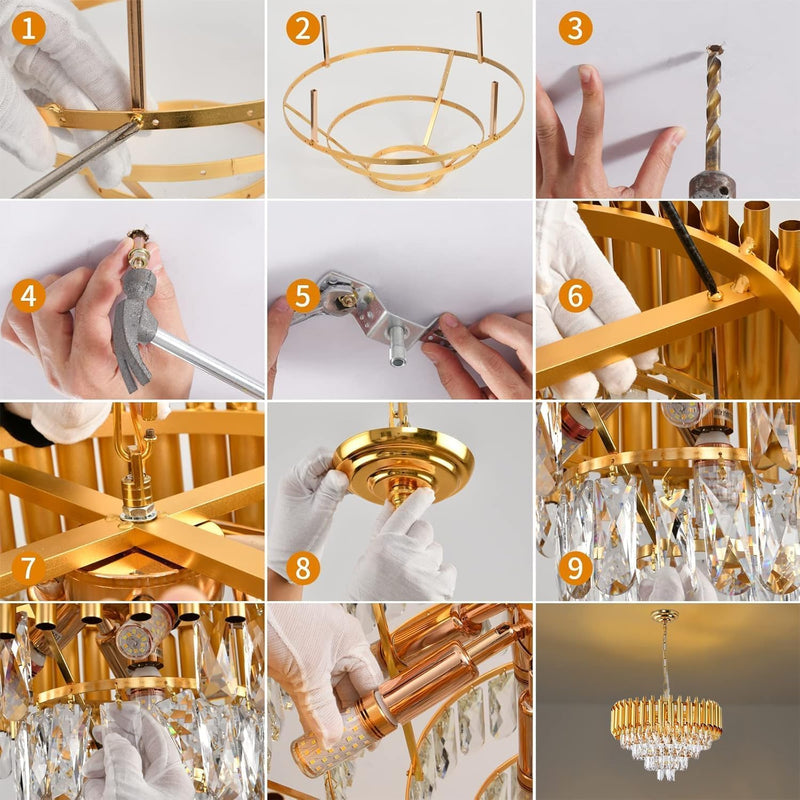 1
2
3
4
5
6
7
8
9