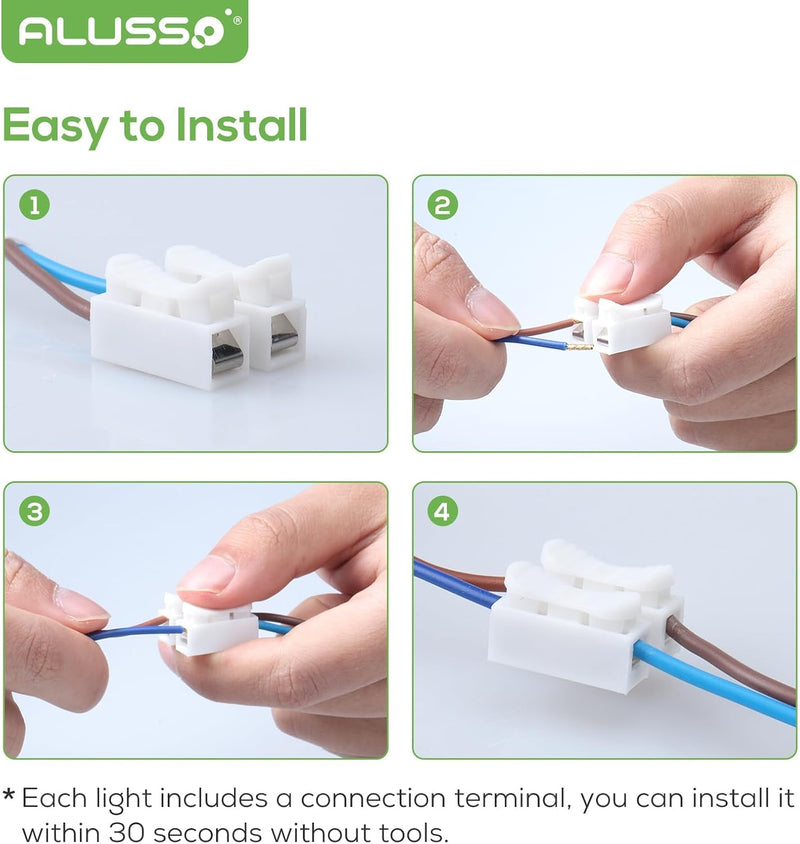 ALUSSO®

Easy to Install

1

2

3

4

* Each light includes a connection terminal, you can install it within 30 seconds without tools.