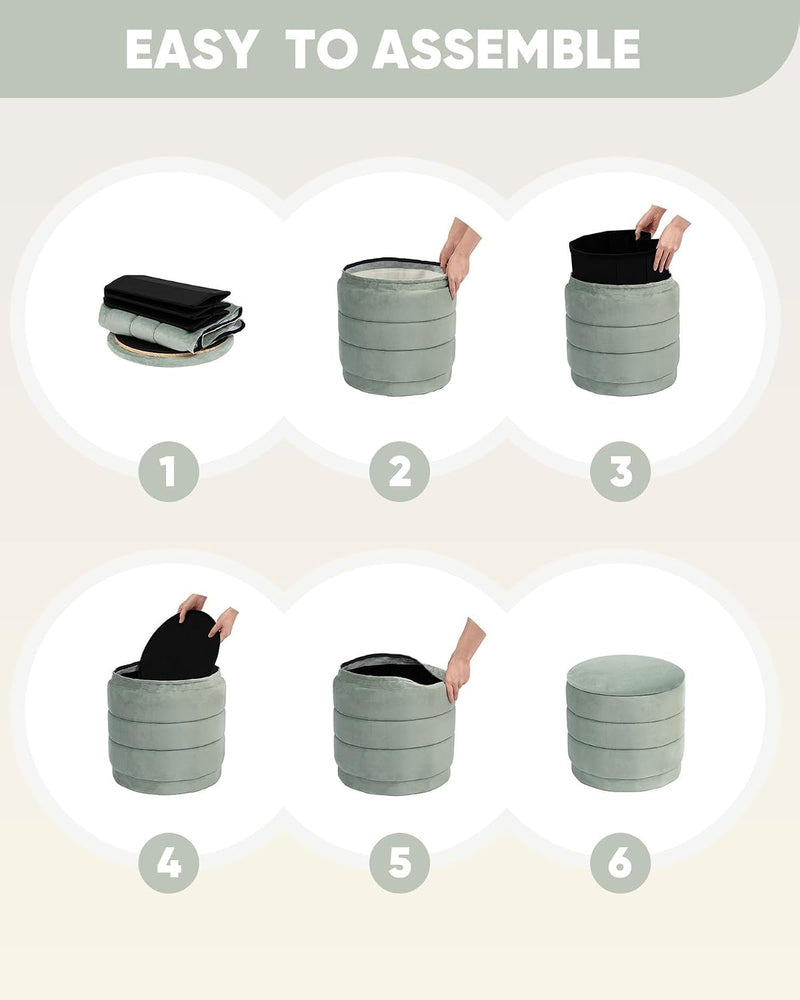 EASY TO ASSEMBLE

1

2

3

4

5

6