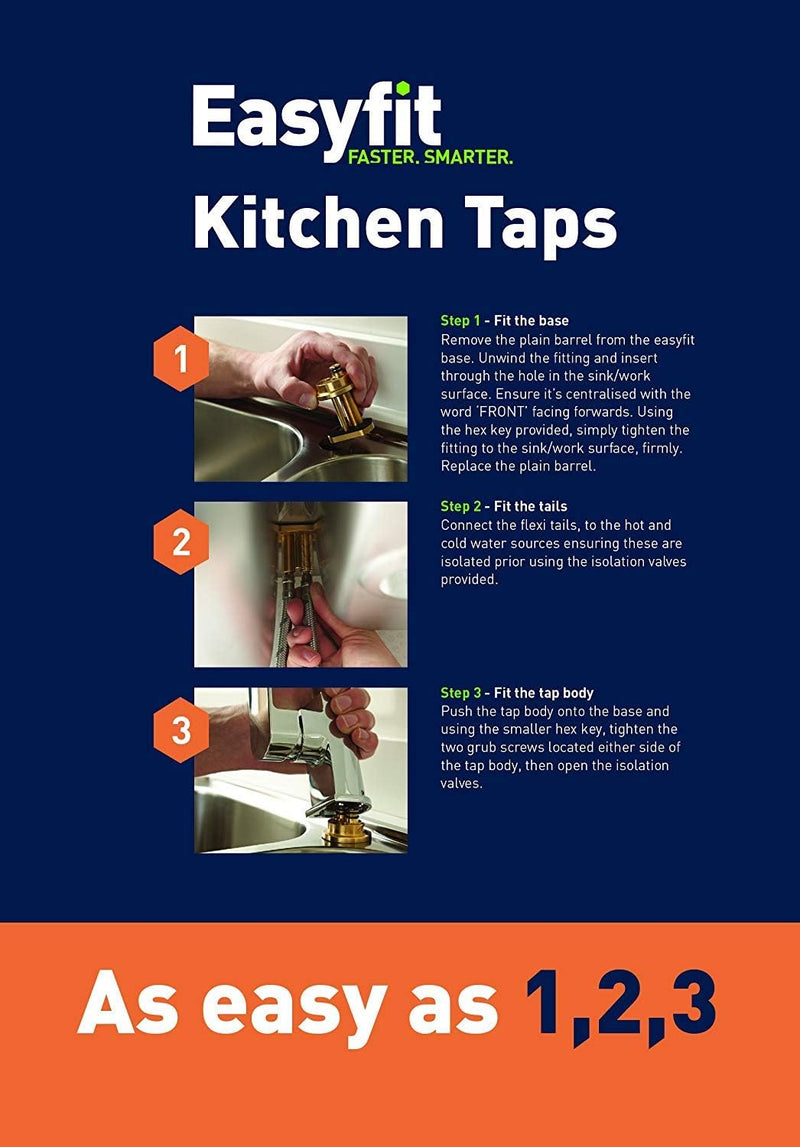 Easyfit
FASTER. SMARTER.

Kitchen Taps

1

Step 1 - Fit the base
Remove the plain barrel from the easyfit base. Unwind the fitting and insert through the hole in the sink/work surface. Ensure it's centralised with the word 'FRONT' facing forwards. Using the hex key provided, simply tighten the fitting to the sink/work surface, firmly. Replace the plain barrel.

2

Step 2 - Fit the tails
Connect the flexi tails, to the hot and cold water sources ensuring these are isolated prior using the isolation valves provided.

3

Step 3 - Fit the tap body
Push the tap body onto the base and using the smaller hex key, tighten the two grub screws located either side of the tap body, then open the isolation valves.

As easy as 1,2,3