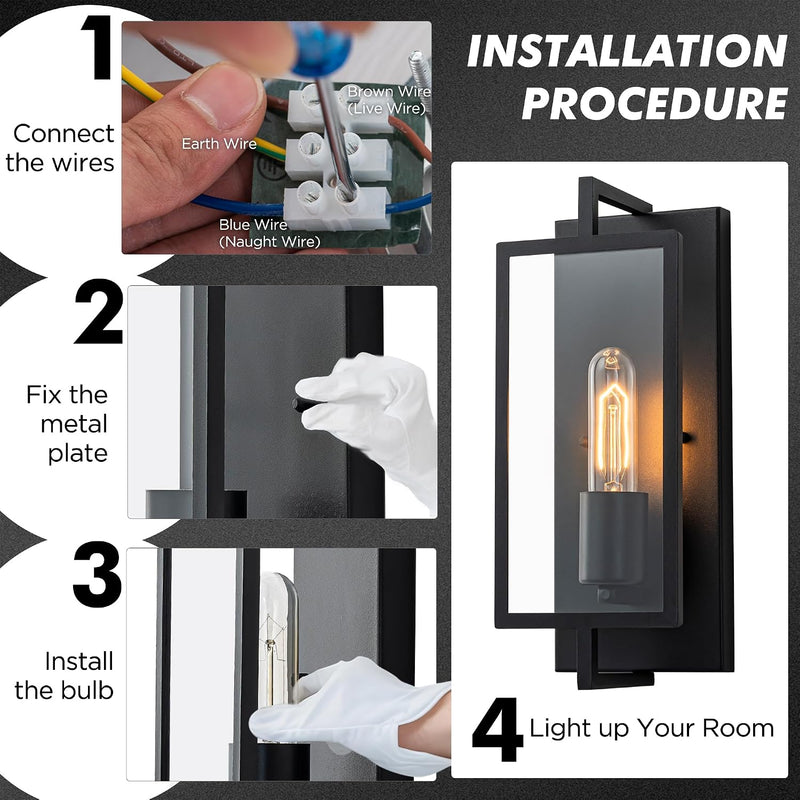 INSTALLATION PROCEDURE

1

Connect the wires

Brown Wire (Live Wire)

Earth Wire

Blue Wire (Naught Wire)

2

Fix the metal plate

3

Install the bulb

4 Light up Your Room