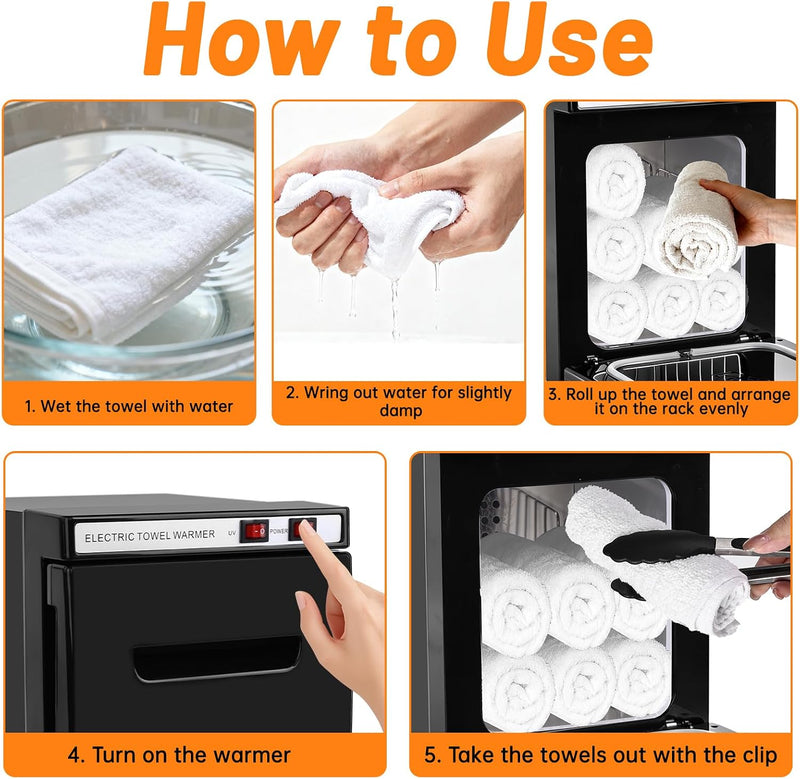 How to Use

1. Wet the towel with water

2. Wring out water for slightly damp

3. Roll up the towel and arrange it on the rack evenly

ELECTRIC TOWEL WARMER UV POWER

4. Turn on the warmer

5. Take the towels out with the clip