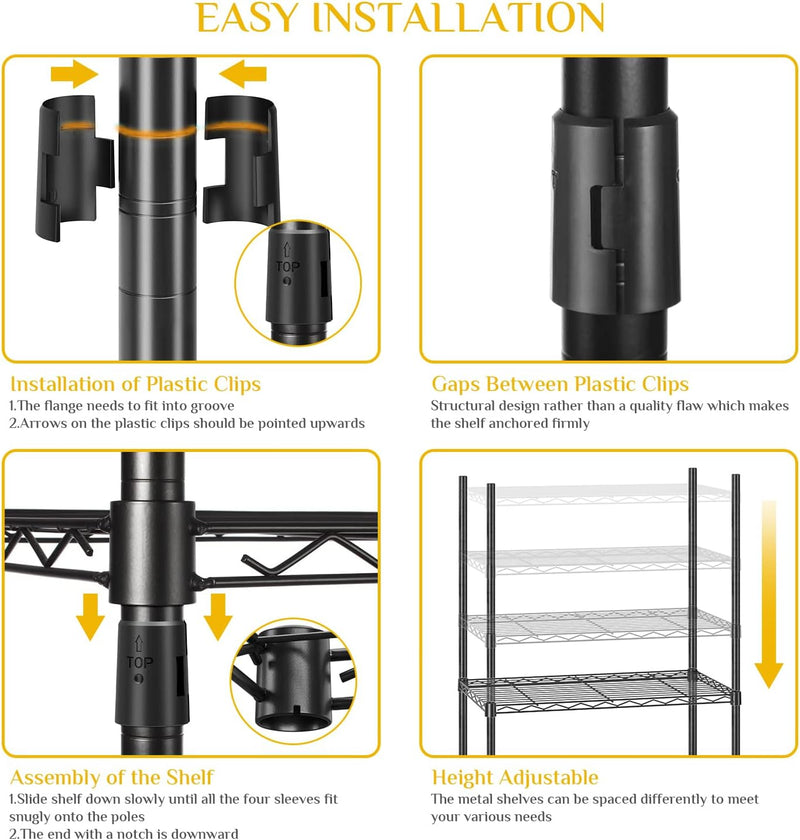 EASY INSTALLATION

TOP

Installation of Plastic Clips
1.The flange needs to fit into groove
2.Arrows on the plastic clips should be pointed upwards

Gaps Between Plastic Clips
Structural design rather than a quality flaw which makes the shelf anchored firmly

TOP

Assembly of the Shelf
1.Slide shelf down slowly until all the four sleeves fit snugly onto the poles
2.The end with a notch is downward

Height Adjustable
The metal shelves can be spaced differently to meet your various needs