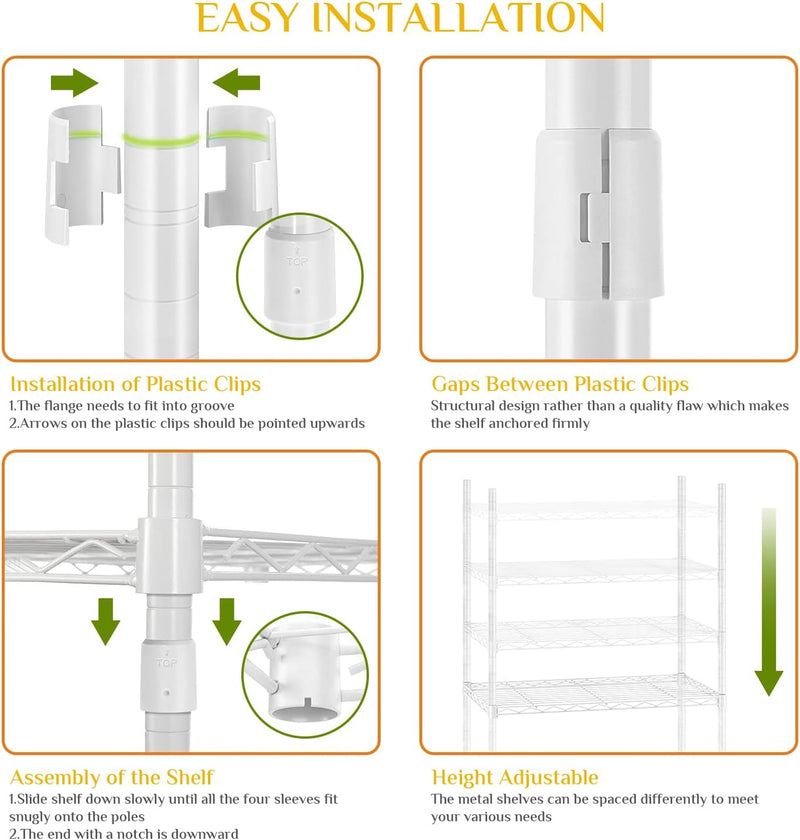 EASY INSTALLATION

TOP

Installation of Plastic Clips
1.The flange needs to fit into groove
2.Arrows on the plastic clips should be pointed upwards

Gaps Between Plastic Clips
Structural design rather than a quality flaw which makes the shelf anchored firmly

TOP

Assembly of the Shelf
1.Slide shelf down slowly until all the four sleeves fit snugly onto the poles
2.The end with a notch is downward

Height Adjustable
The metal shelves can be spaced differently to meet your various needs