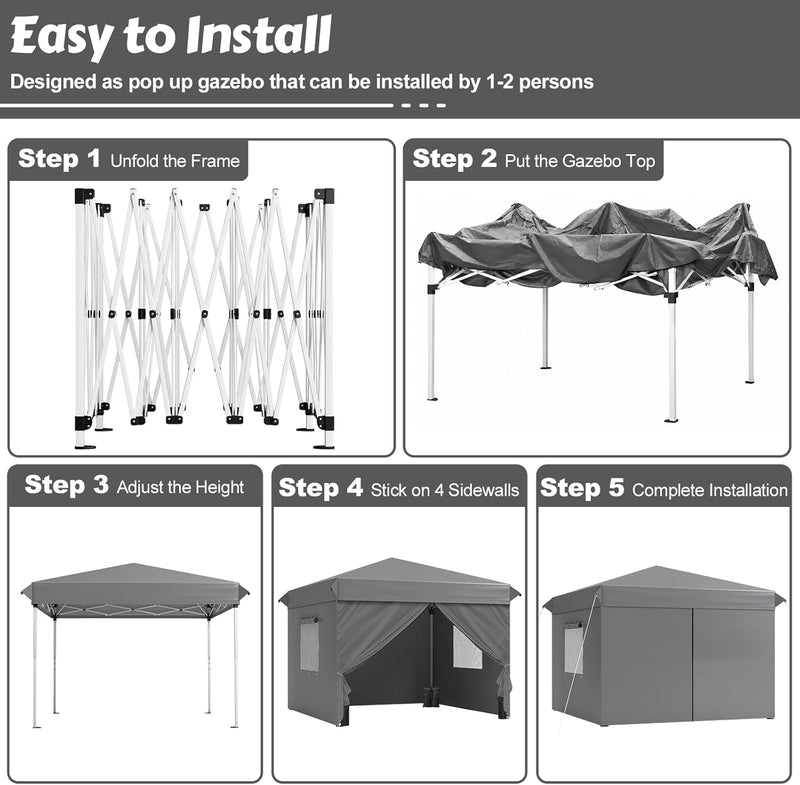 Easy to Install

Designed as pop up gazebo that can be installed by 1-2 persons

Step 1 Unfold the Frame

Step 2 Put the Gazebo Top

Step 3 Adjust the Height

Step 4 Stick on 4 Sidewalls

Step 5 Complete Installation