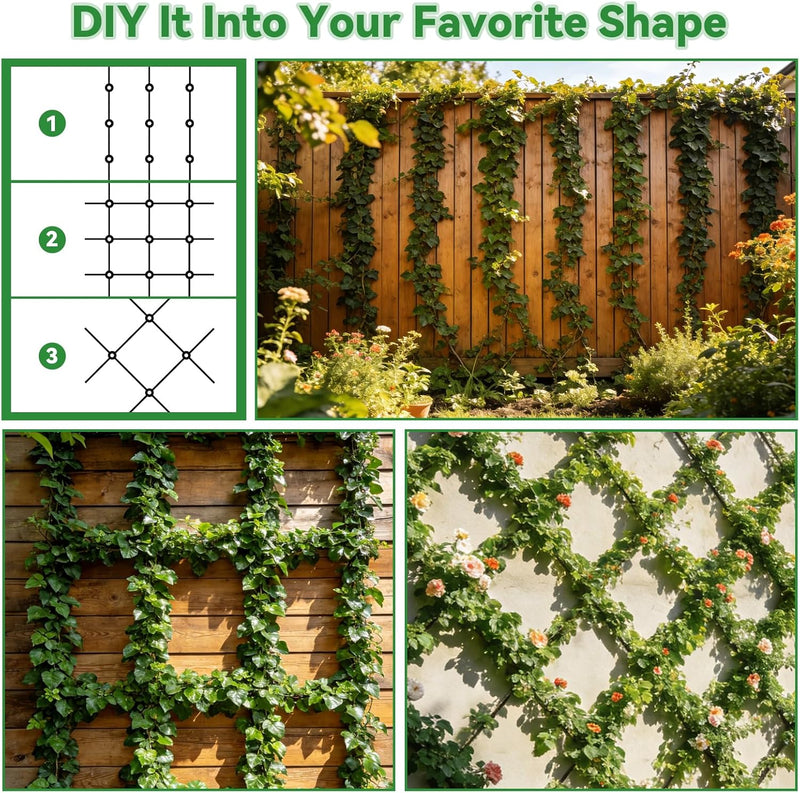 DIY It Into Your Favorite Shape

1

2

3