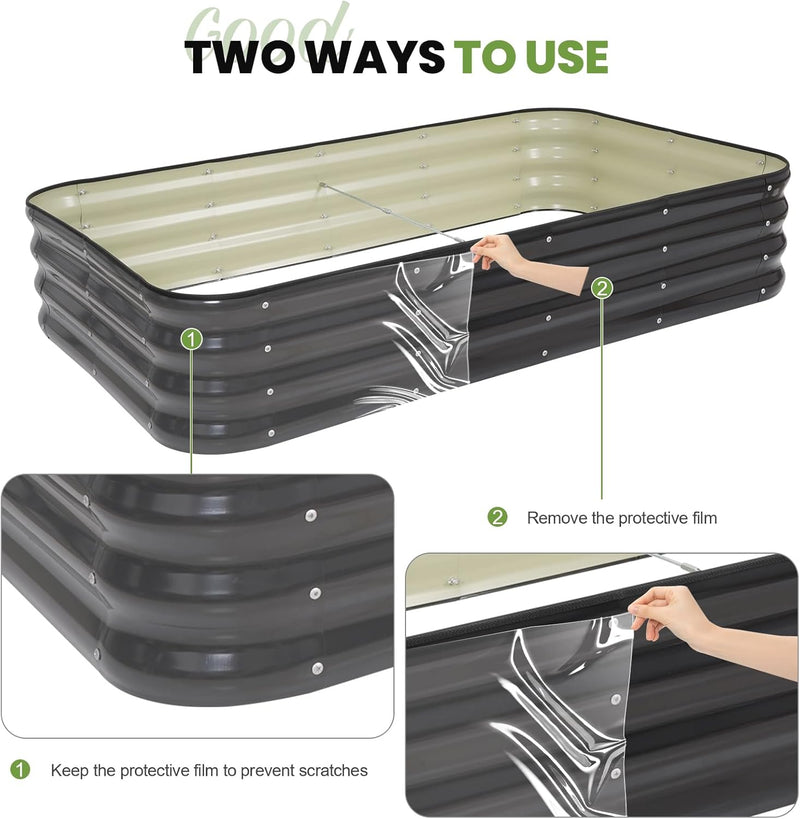 Good

TWO WAYS TO USE

1

2

2 Remove the protective film

1 Keep the protective film to prevent scratches