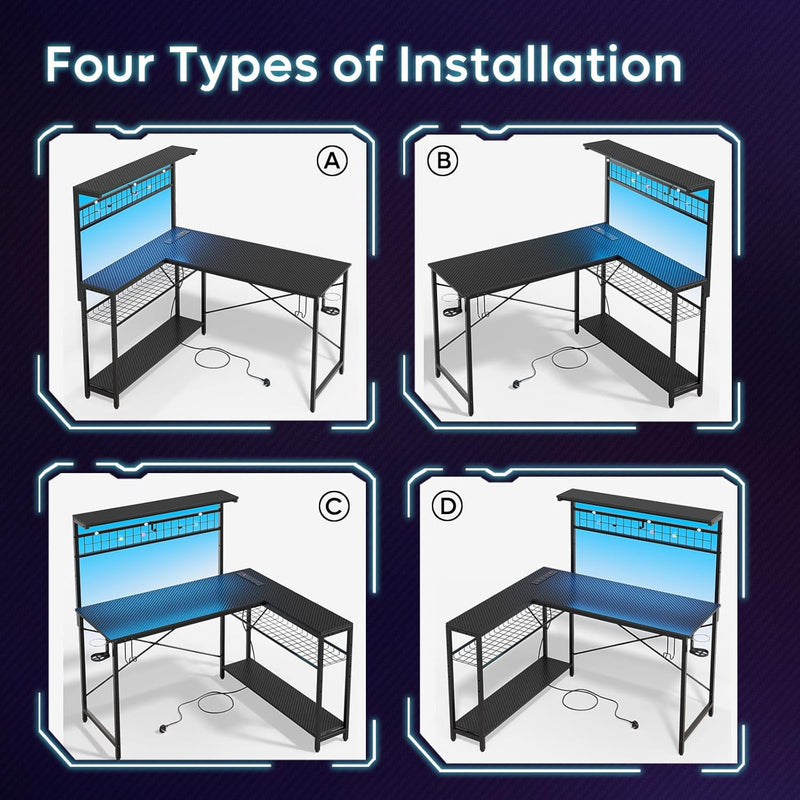 Four Types of Installation

A

B

C

D