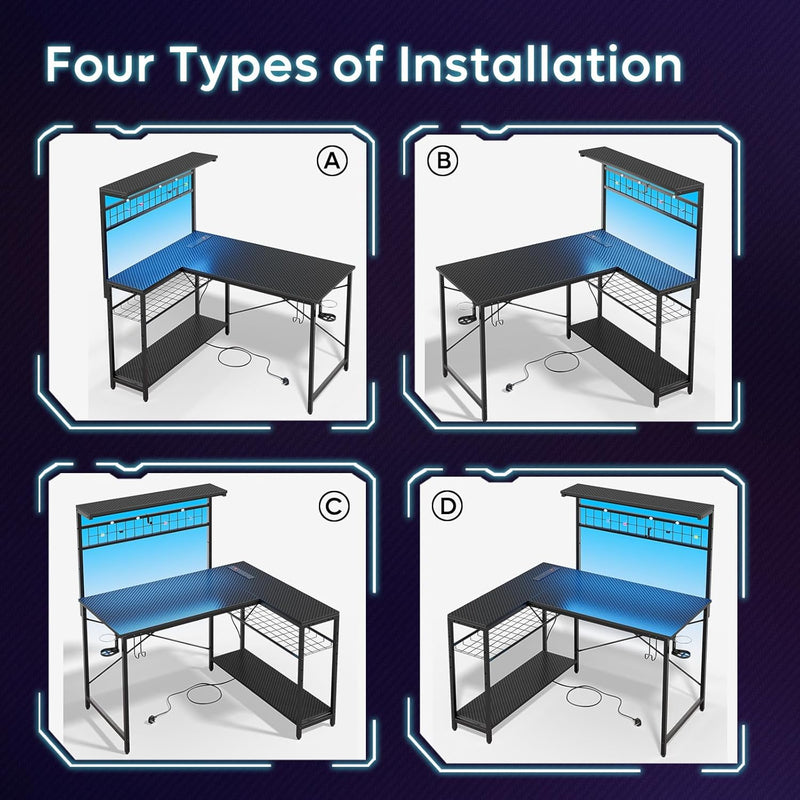 Four Types of Installation

A

B

C

D