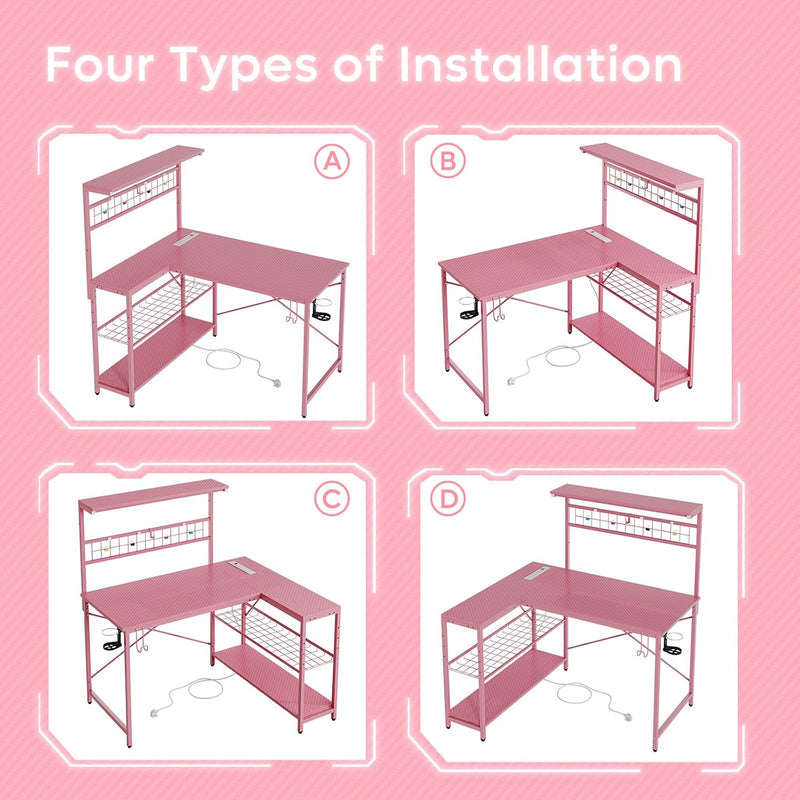 Four Types of Installation

A

B

C

D