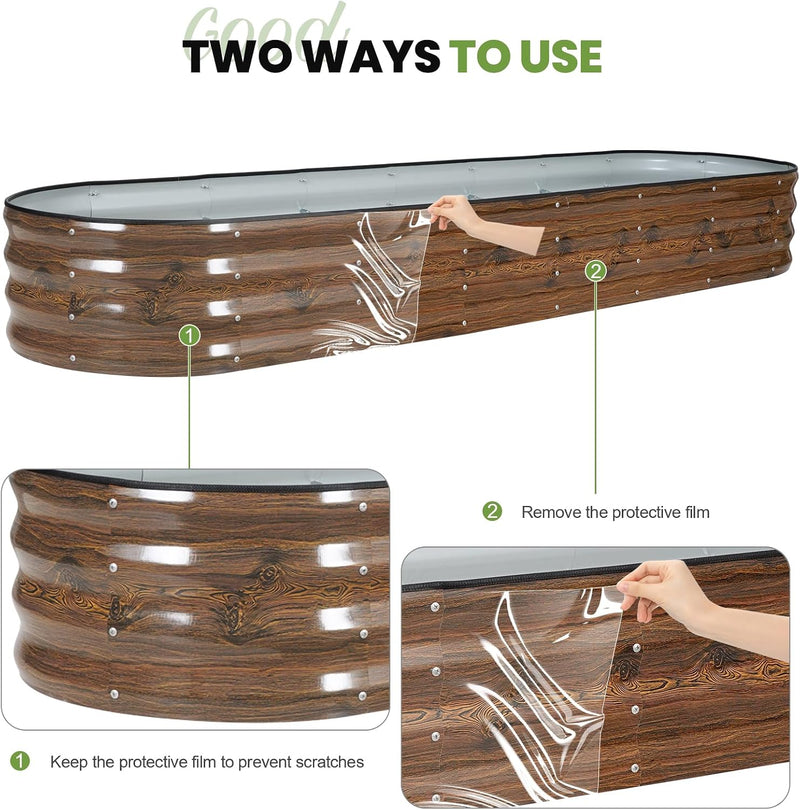 Good
TWO WAYS TO USE

1

2

2 Remove the protective film

1 Keep the protective film to prevent scratches