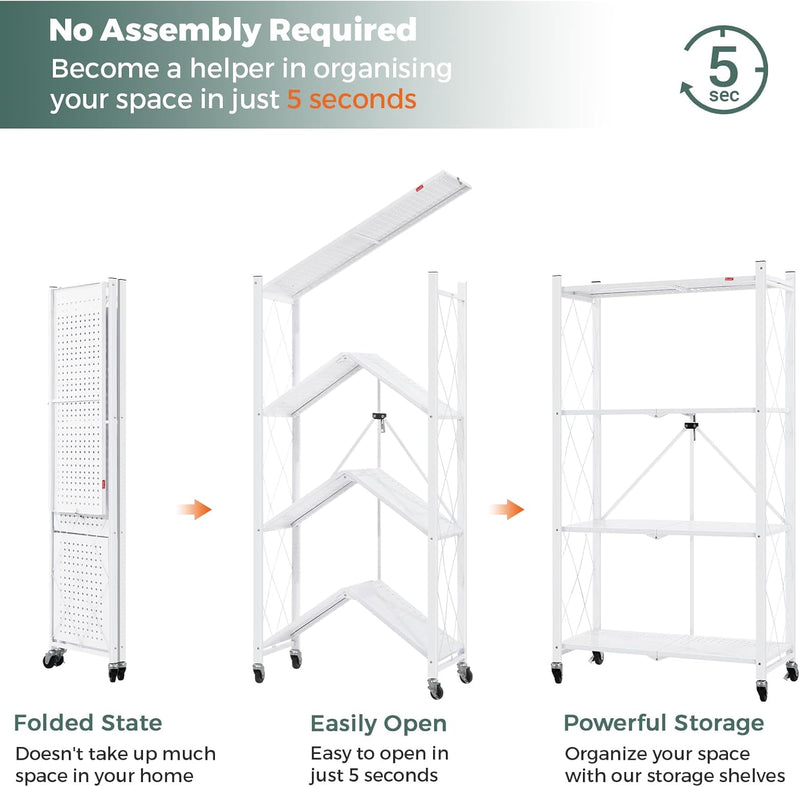 No Assembly Required
Become a helper in organising your space in just 5 seconds

5 sec

Folded State
Doesn't take up much space in your home

Easily Open
Easy to open in just 5 seconds

Powerful Storage
Organize your space with our storage shelves