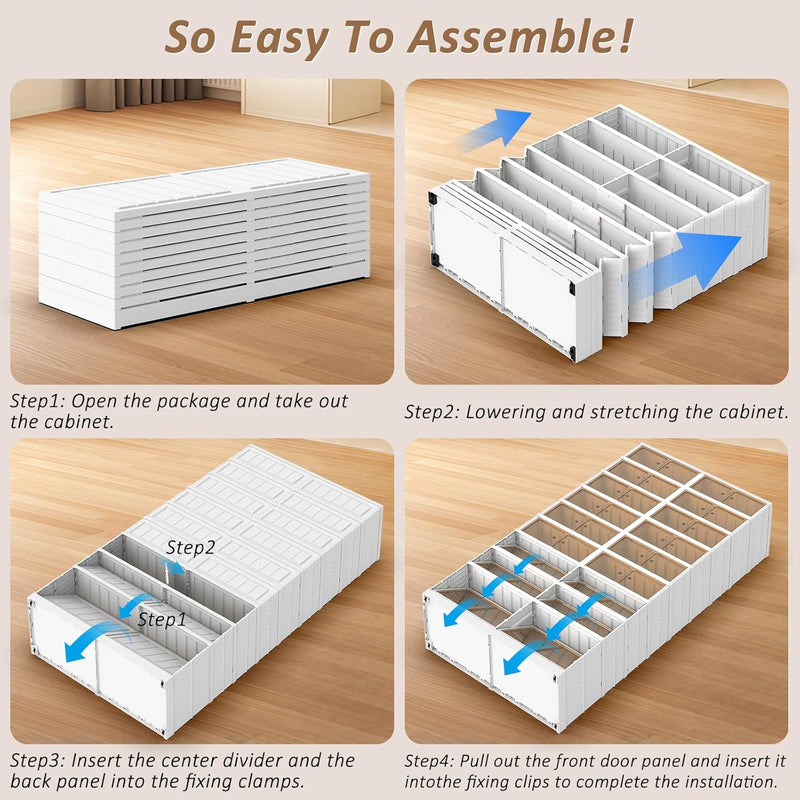 So Easy To Assemble!

Step1: Open the package and take out the cabinet.

Step2: Lowering and stretching the cabinet.

Step2

Step1

Step3: Insert the center divider and the back panel into the fixing clamps.

Step4: Pull out the front door panel and insert it intothe fixing clips to complete the installation.