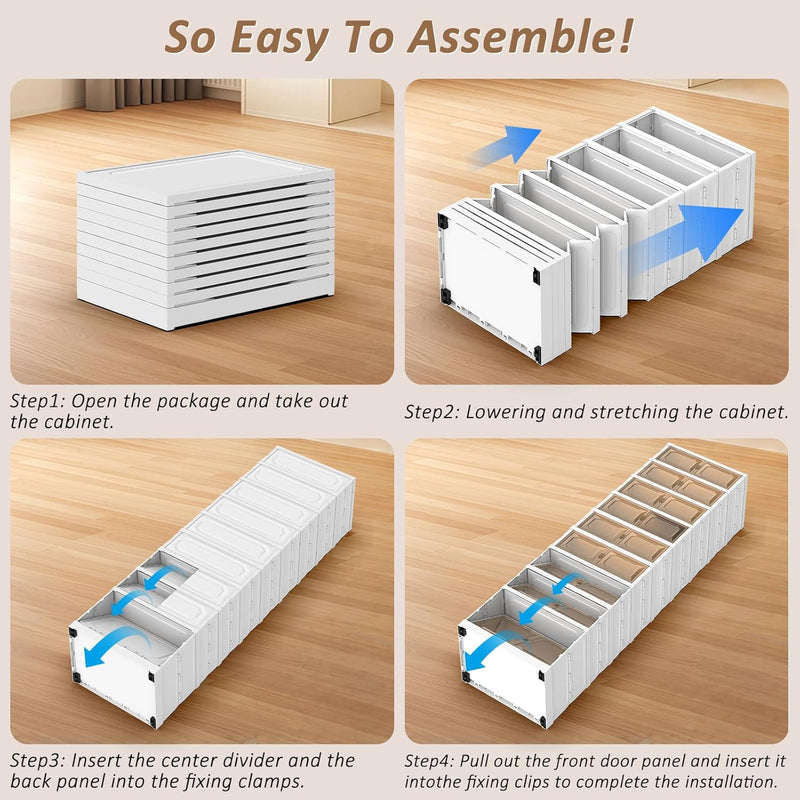 So Easy To Assemble!

Step1: Open the package and take out the cabinet.

Step2: Lowering and stretching the cabinet.

Step3: Insert the center divider and the back panel into the fixing clamps.

Step4: Pull out the front door panel and insert it intothe fixing clips to complete the installation.