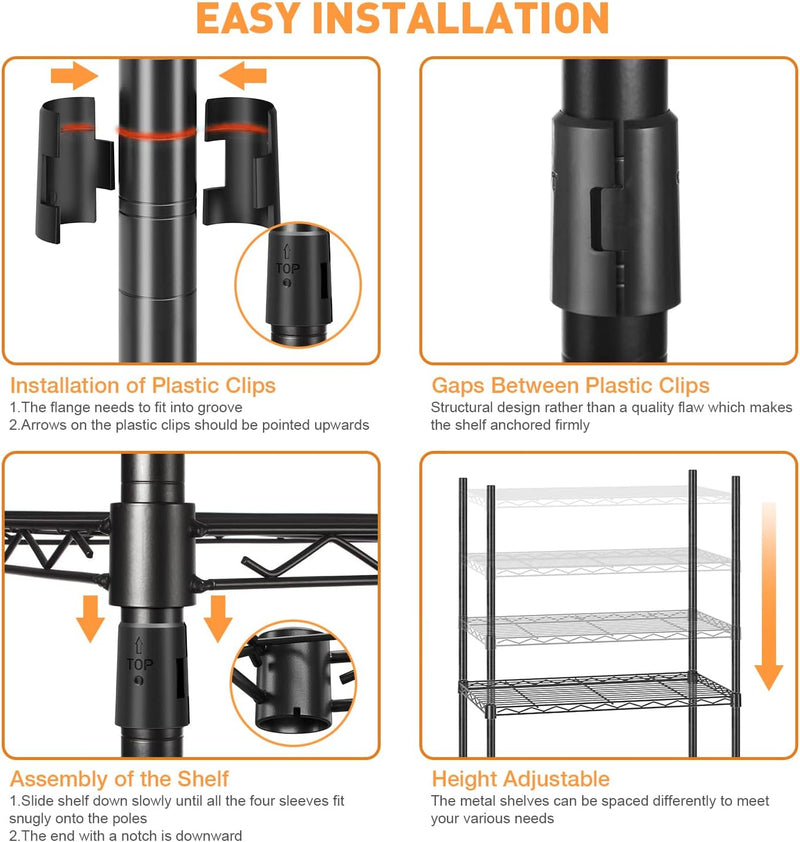 EASY INSTALLATION

TOP

Installation of Plastic Clips
1.The flange needs to fit into groove
2.Arrows on the plastic clips should be pointed upwards

Gaps Between Plastic Clips
Structural design rather than a quality flaw which makes the shelf anchored firmly

TOP

Assembly of the Shelf
1.Slide shelf down slowly until all the four sleeves fit snugly onto the poles
2.The end with a notch is downward

Height Adjustable
The metal shelves can be spaced differently to meet your various needs