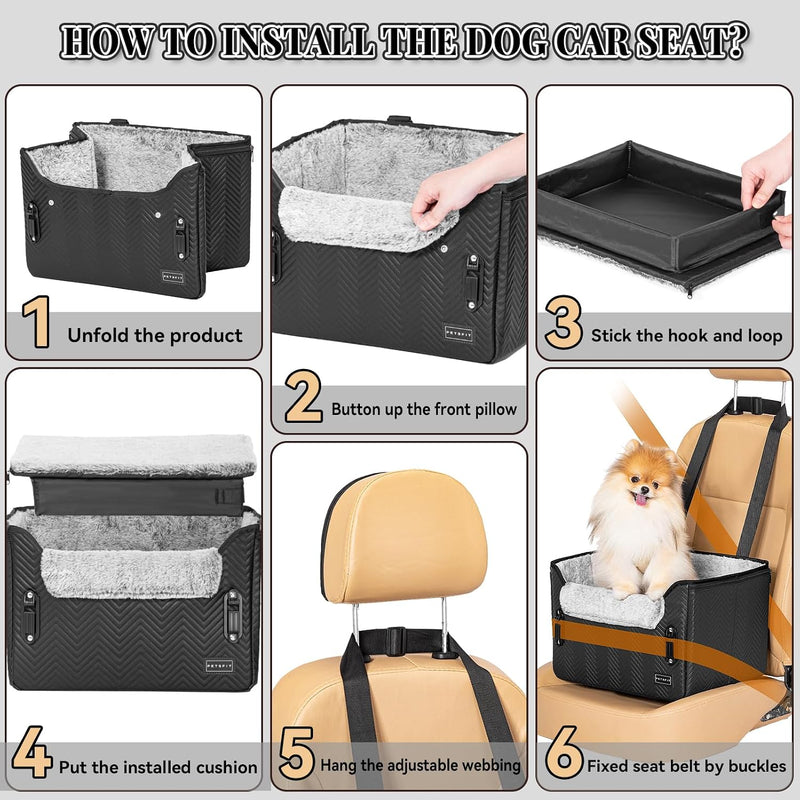 HOW TO INSTALL THE DOG CAR SEAT?

PETSFIT

1 Unfold the product

PETSFIT

2 Button up the front pillow

3 Stick the hook and loop

PETSFIT

4 Put the installed cushion

5 Hang the adjustable webbing

PETSFIT

6 Fixed seat belt by buckles